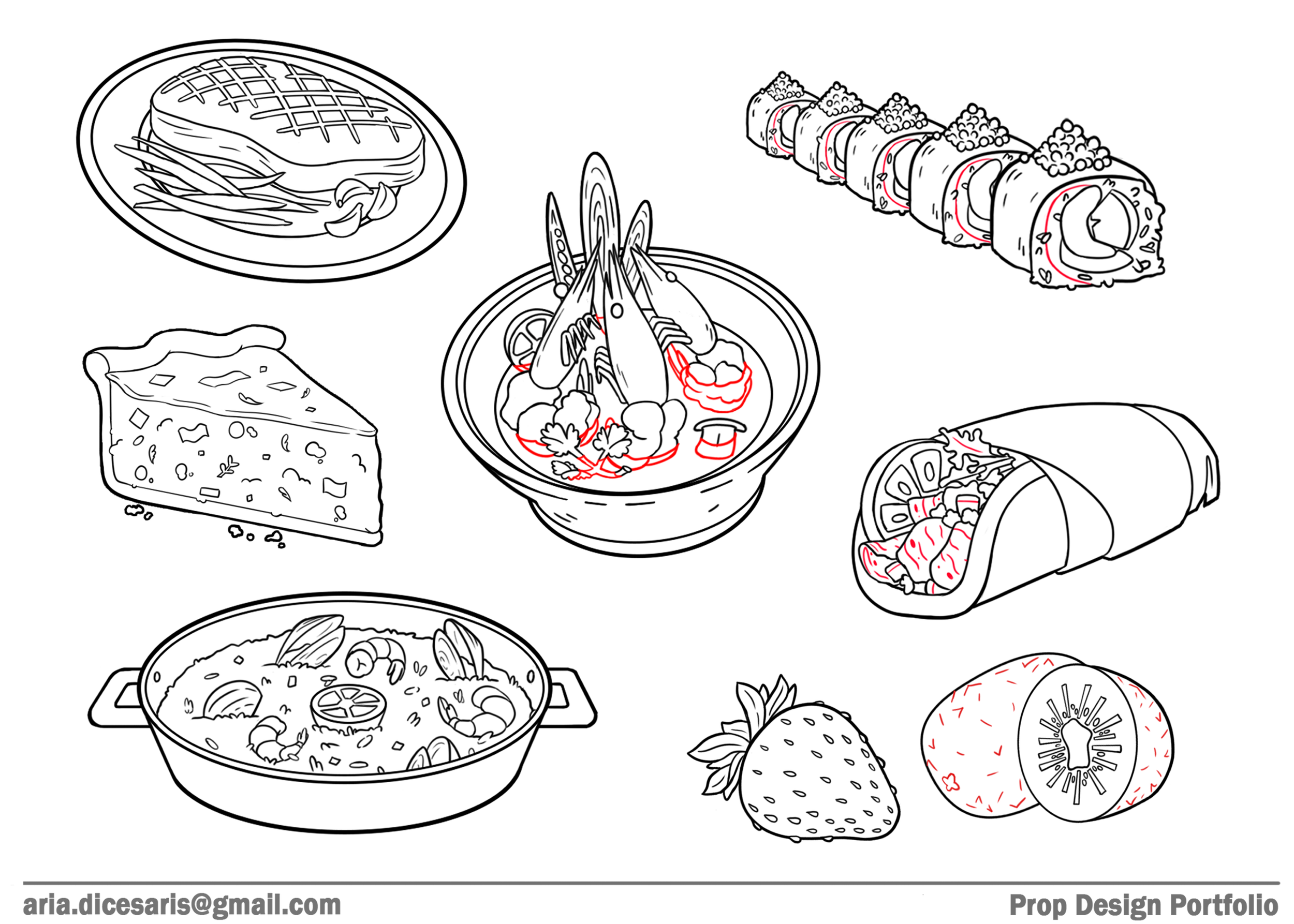 aria.dicesaris@gmail.com

Prop Design Portfolio