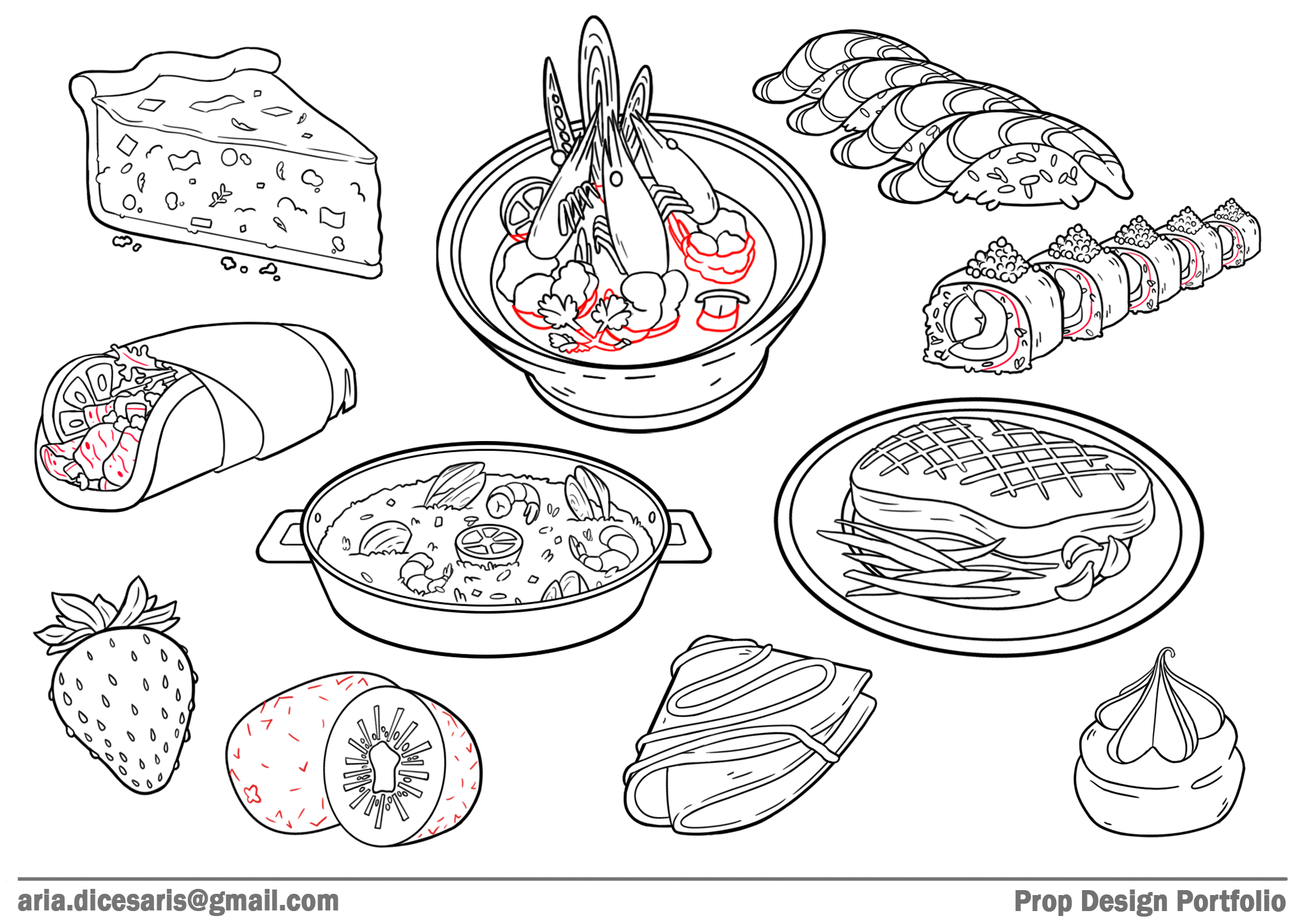 aria.dicesaris@gmail.com

Prop Design Portfolio