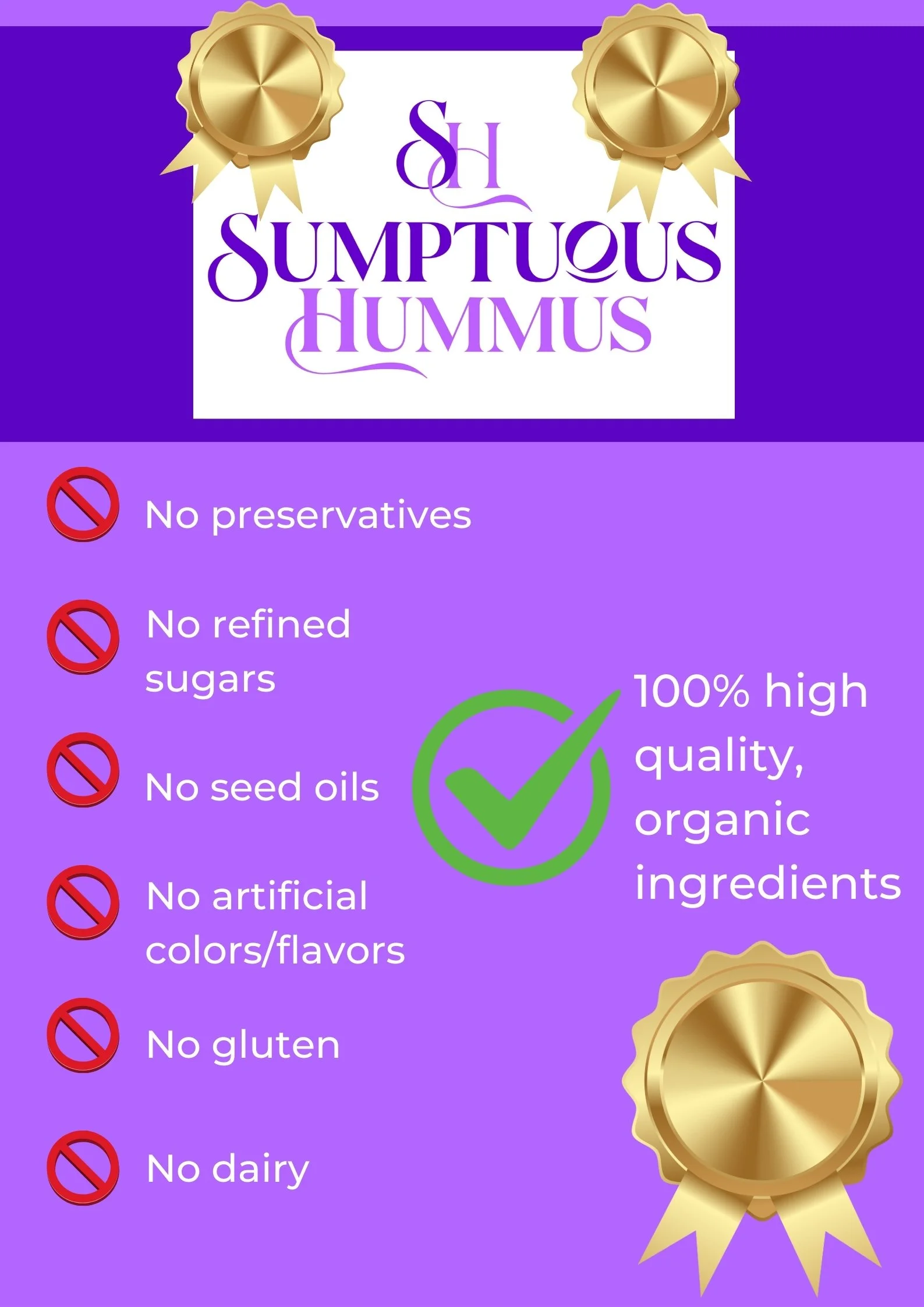 SH

SUMPTUOUS
HUMMUS

No preservatives

No refined sugars

No seed oils

No artificial colors/flavors

No gluten

No dairy

100% high quality, organic ingredients