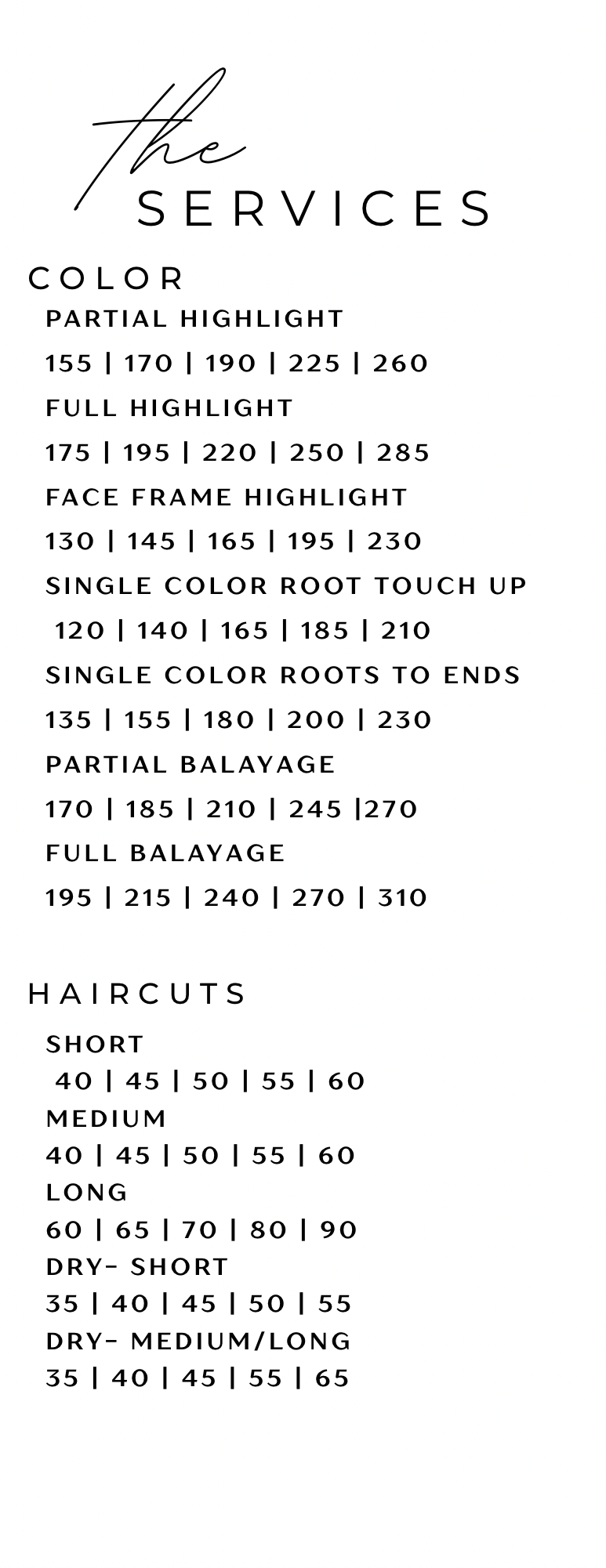 the
SERVICES

COLOR

PARTIAL HIGHLIGHT
155 | 170 | 190 | 225 | 260

FULL HIGHLIGHT
175 | 195 | 220 | 250 | 285

FACE FRAME HIGHLIGHT
130 | 145 | 165 | 195 | 230

SINGLE COLOR ROOT TOUCH UP
120 | 140 | 165 | 185 | 210

SINGLE COLOR ROOTS TO ENDS
135 | 155 | 180 | 200 | 230

PARTIAL BALAYAGE
170 | 185 | 210 | 245 |270

FULL BALAYAGE
195 | 215 | 240 | 270 | 310

HAIRCUTS

SHORT
40 | 45 | 50 | 55 | 60

MEDIUM
40 | 45 | 50 | 55 | 60

LONG
60 | 65 | 70 | 80 | 90

DRY- SHORT
35 | 40 | 45 | 50 | 55

DRY- MEDIUM/LONG
35 | 40 | 45 | 55 | 65