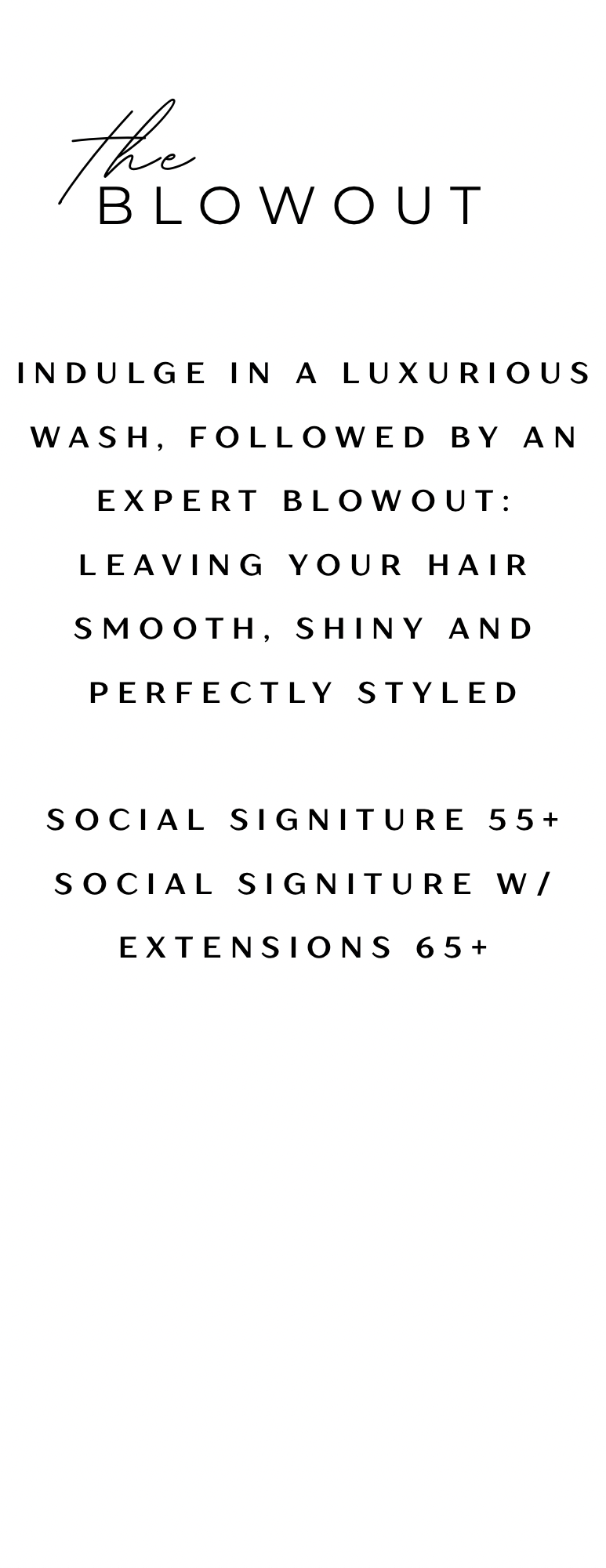 the
BLOWOUT

INDULGE IN A LUXURIOUS WASH, FOLLOWED BY AN EXPERT BLOWOUT: LEAVING YOUR HAIR SMOOTH, SHINY AND PERFECTLY STYLED

SOCIAL SIGNITURE 55+
SOCIAL SIGNITURE W/ EXTENSIONS 65+