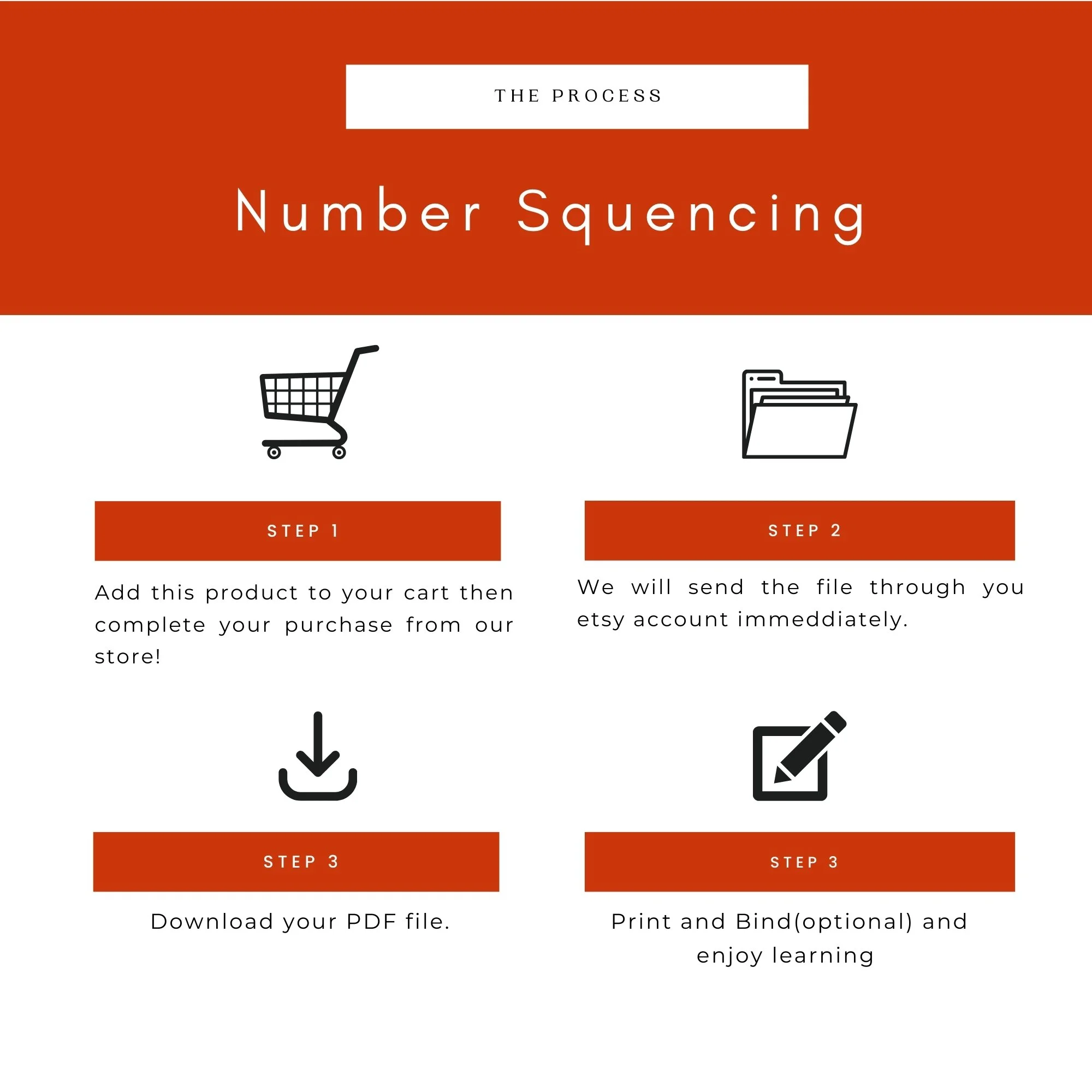 THE PROCESS

Number Squencing

STEP 1

Add this product to your cart then complete your purchase from our store!

STEP 2

We will send the file through you etsy account immeddiately.

STEP 3

Download your PDF file.

STEP 3

Print and Bind(optional) and enjoy learning