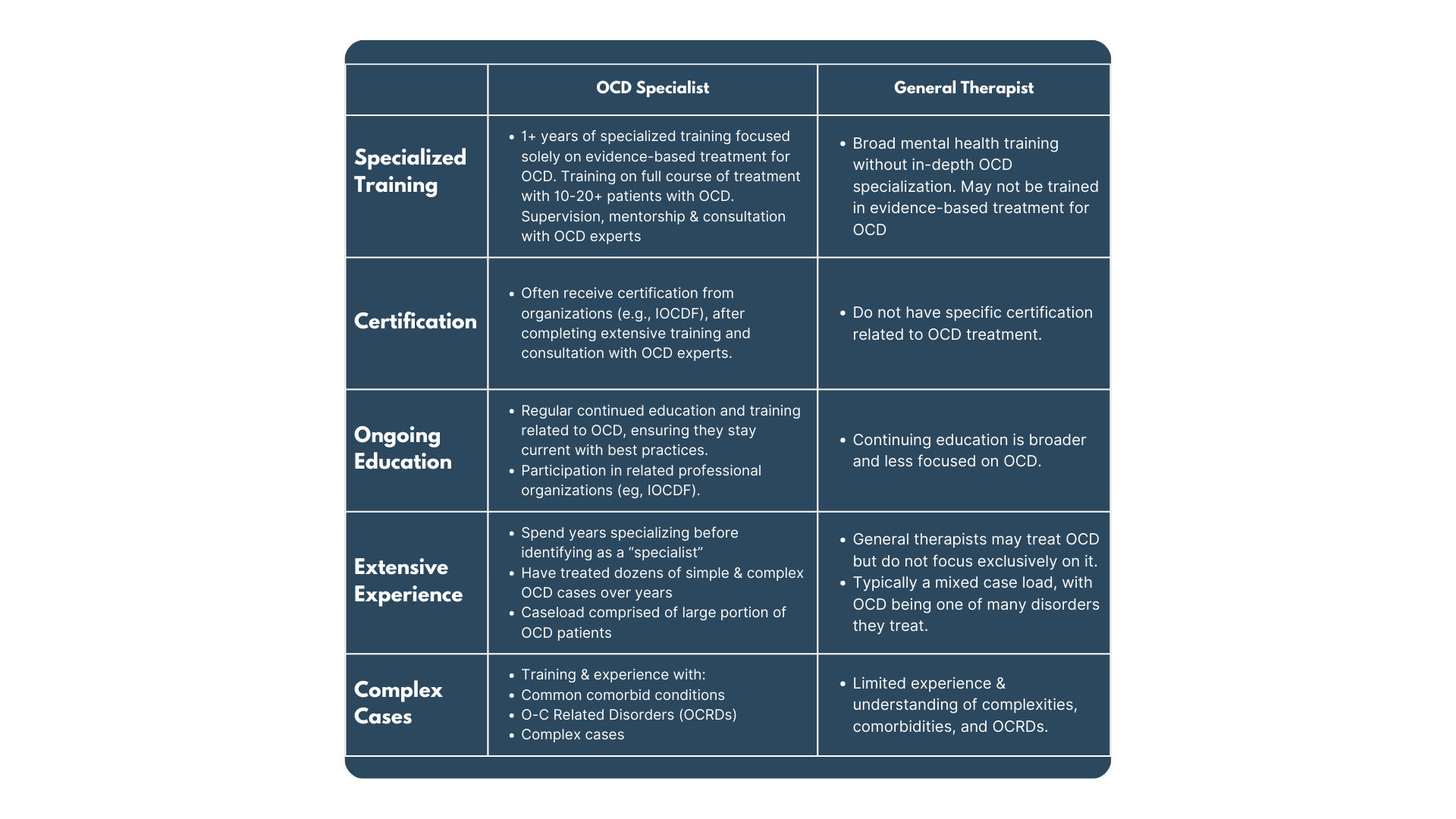 | | OCD Specialist | General Therapist |
|---|---|---|
| Specialized Training | • 1+ years of specialized training focused solely on evidence-based treatment for OCD. Training on full course of treatment with 10-20+ patients with OCD. Supervision, mentorship & consultation with OCD experts | • Broad mental health training without in-depth OCD specialization. May not be trained in evidence-based treatment for OCD |
| Certification | • Often receive certification from organizations (e.g., IOCDF), after completing extensive training and consultation with OCD experts. | • Do not have specific certification related to OCD treatment. |
| Ongoing Education | • Regular continued education and training related to OCD, ensuring they stay current with best practices. • Participation in related professional organizations (eg, IOCDF). | • Continuing education is broader and less focused on OCD. |
| Extensive Experience | • Spend years specializing before identifying as a “specialist” • Have treated dozens of simple & complex OCD cases over years • Caseload comprised of large portion of OCD patients | • General therapists may treat OCD but do not focus exclusively on it. • Typically a mixed case load, with OCD being one of many disorders they treat. |
| Complex Cases | • Training & experience with: • Common comorbid conditions • O-C Related Disorders (OCRDs) • Complex cases | • Limited experience & understanding of complexities, comorbidities, and OCRDs. |