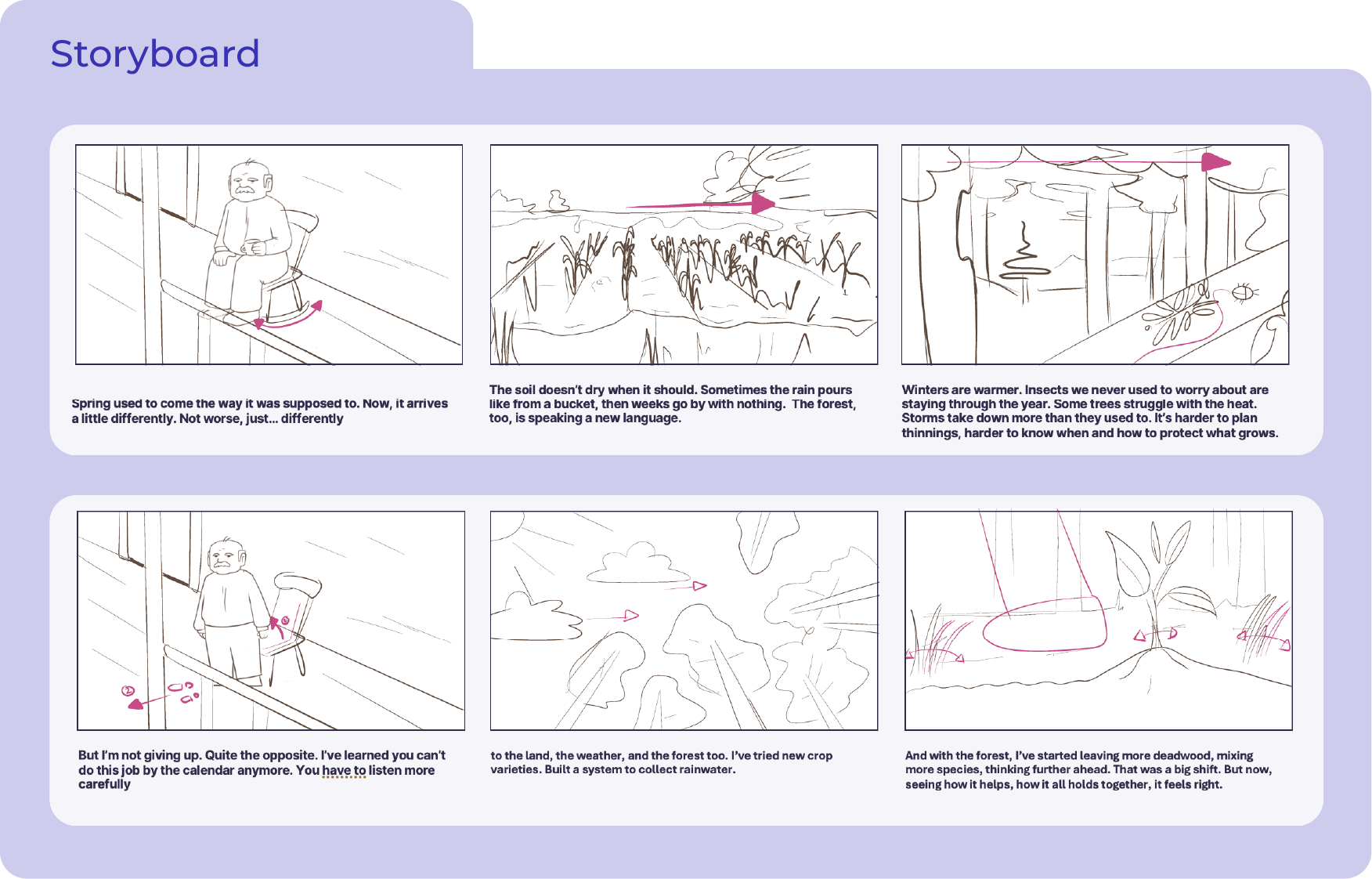 Storyboard

Spring used to come the way it was supposed to. Now, it arrives a little differently. Not worse, just... differently

The soil doesn't dry when it should. Sometimes the rain pours like from a bucket, then weeks go by with nothing.  The forest, too, is speaking a new language.

Winters are warmer. Insects we never used to worry about are staying through the year. Some trees struggle with the heat. Storms take down more than they used to. It's harder to plan thinnings, harder to know when and how to protect what grows.

But I'm not giving up. Quite the opposite. I've learned you can't do this job by the calendar anymore. You have to listen more carefully

to the land, the weather, and the forest too. I've tried new crop varieties. Built a system to collect rainwater.

And with the forest, I've started leaving more deadwood, mixing more species, thinking further ahead. That was a big shift. But now, seeing how it helps, how it all holds together, it feels right.