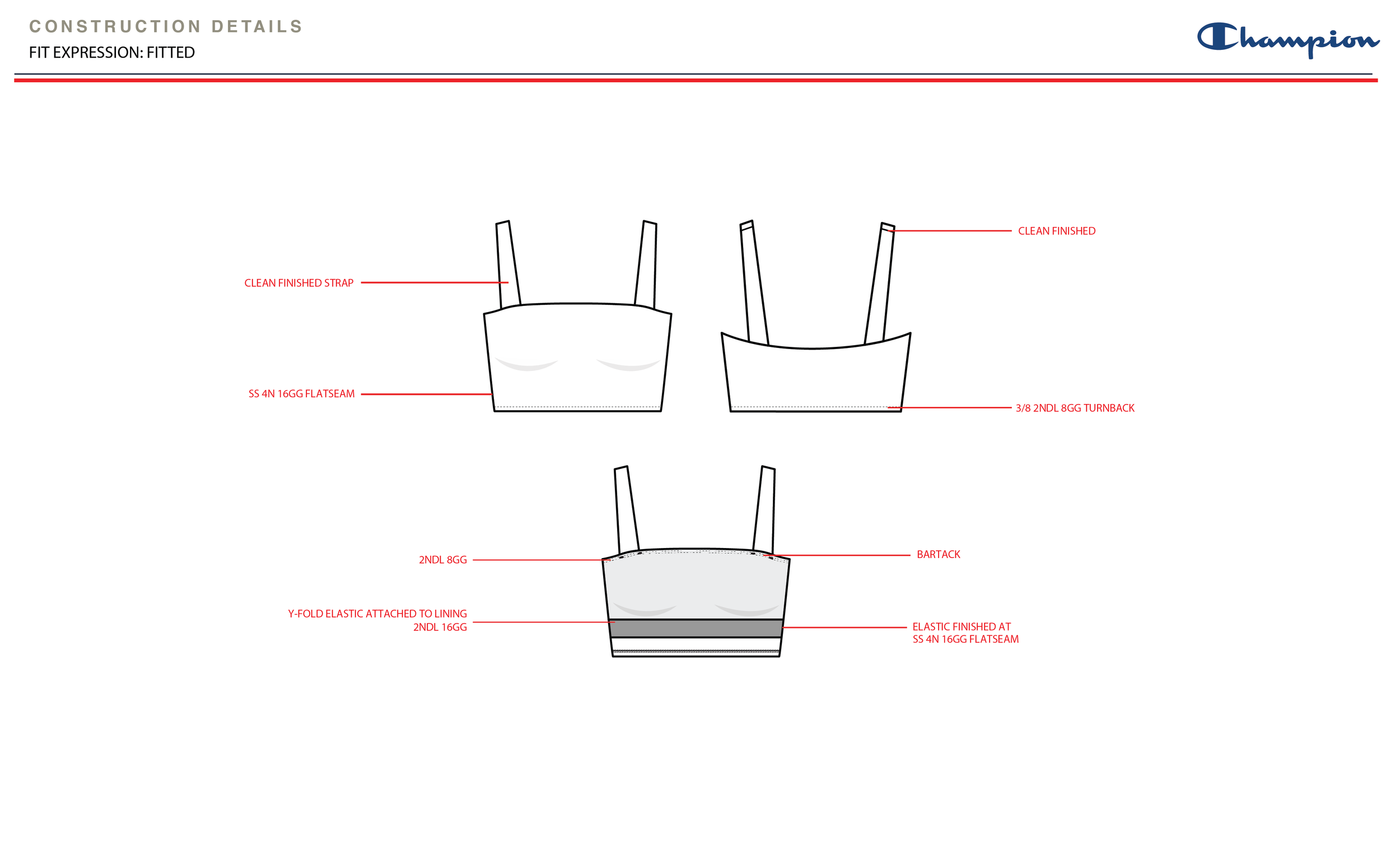 CONSTRUCTION DETAILS
FIT EXPRESSION: FITTED

Champion

CLEAN FINISHED STRAP

SS 4N 16GG FLATSEAM

CLEAN FINISHED

3/8 2NDL 8GG TURNBACK

2NDL 8GG

Y-FOLD ELASTIC ATTACHED TO LINING
2NDL 16GG

BARTACK

ELASTIC FINISHED AT
SS 4N 16GG FLATSEAM