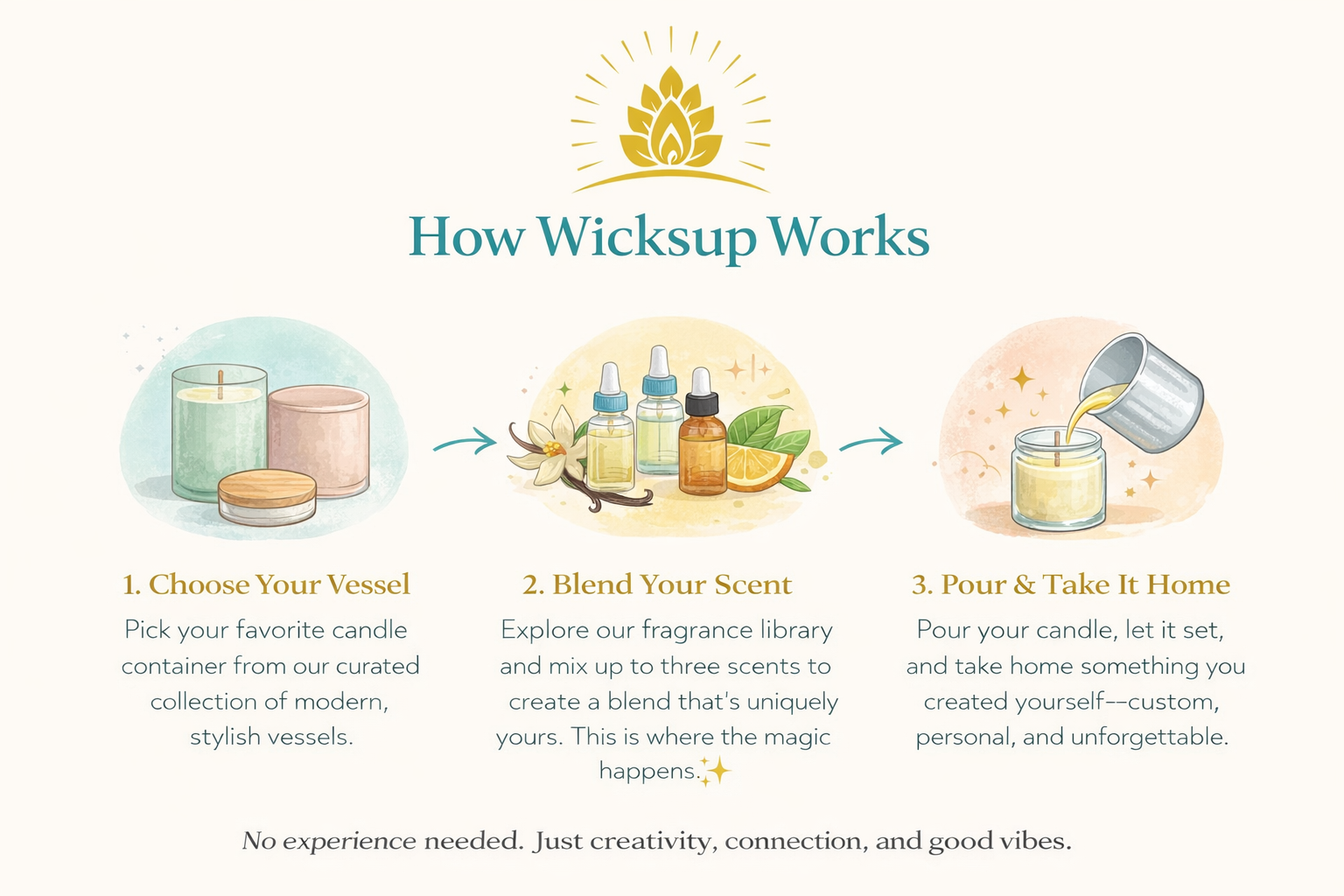 How Wicksup Works

1. Choose Your Vessel
Pick your favorite candle container from our curated collection of modern, stylish vessels.

2. Blend Your Scent
Explore our fragrance library and mix up to three scents to create a blend that's uniquely yours. This is where the magic happens.✨

3. Pour & Take It Home
Pour your candle, let it set, and take home something you created yourself--custom, personal, and unforgettable.

No experience needed. Just creativity, connection, and good vibes.