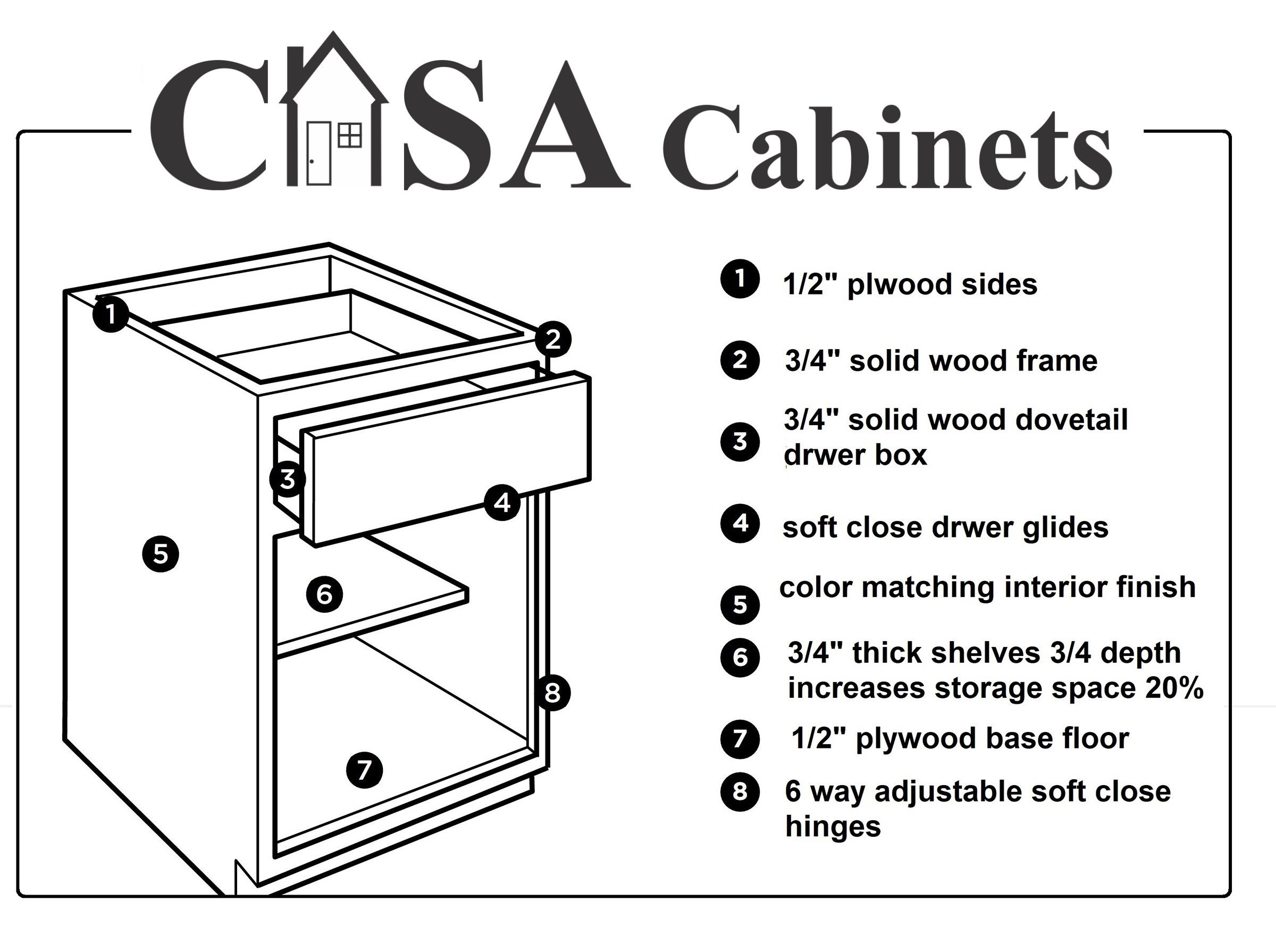 CASA Cabinets

1 2 3 4 5 6 7 8

1 1/2" plwood sides

2 3/4" solid wood frame

3 3/4" solid wood dovetail drwer box

4 soft close drwer glides

5 color matching interior finish

6 3/4" thick shelves 3/4 depth increases storage space 20%

7 1/2" plywood base floor

8 6 way adjustable soft close hinges