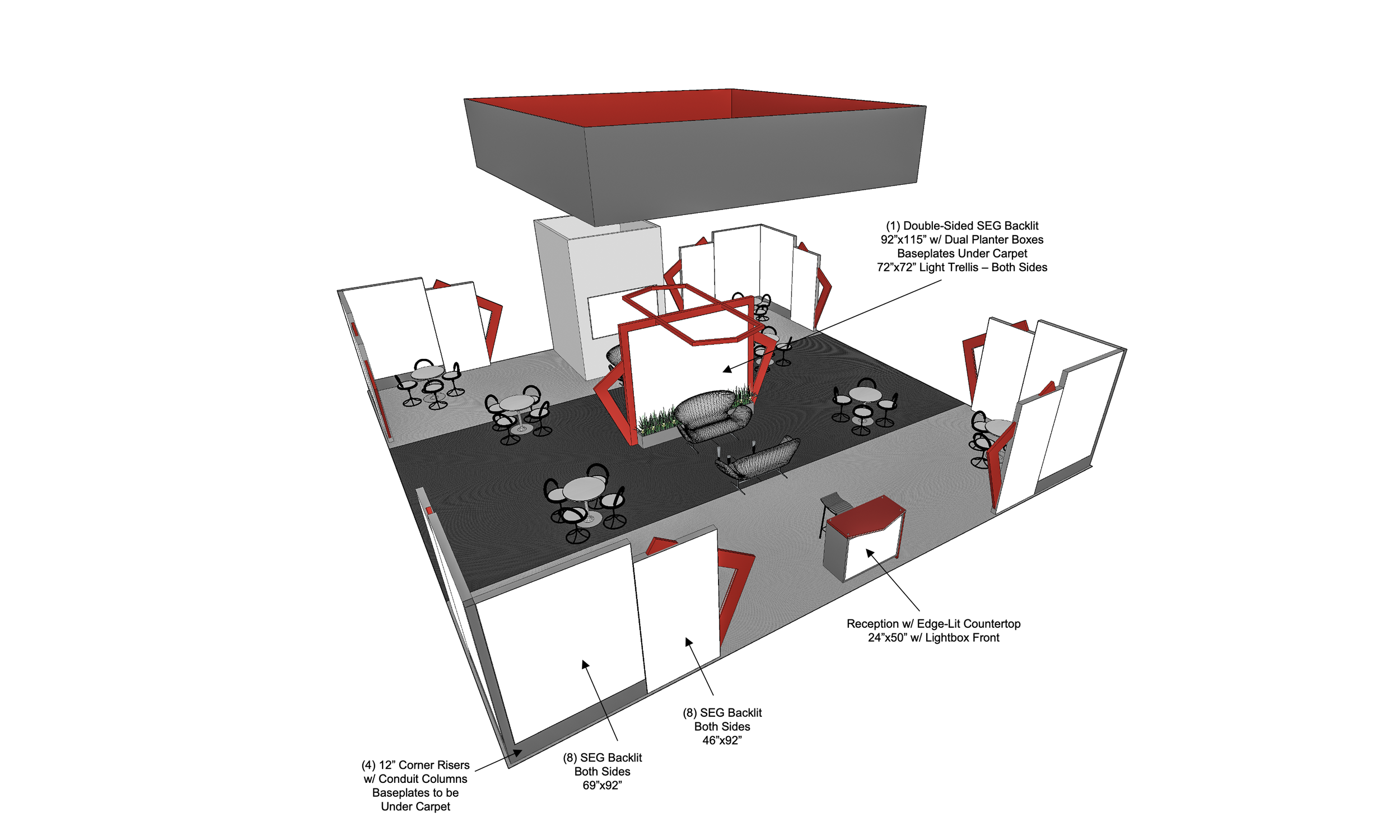 (1) Double-Sided SEG Backlit
92”x115” w/ Dual Planter Boxes
Baseplates Under Carpet
72”x72” Light Trellis – Both Sides

Reception w/ Edge-Lit Countertop
24”x50” w/ Lightbox Front

(8) SEG Backlit
Both Sides
46”x92”

(8) SEG Backlit
Both Sides
69”x92”

(4) 12” Corner Risers
w/ Conduit Columns
Baseplates to be
Under Carpet