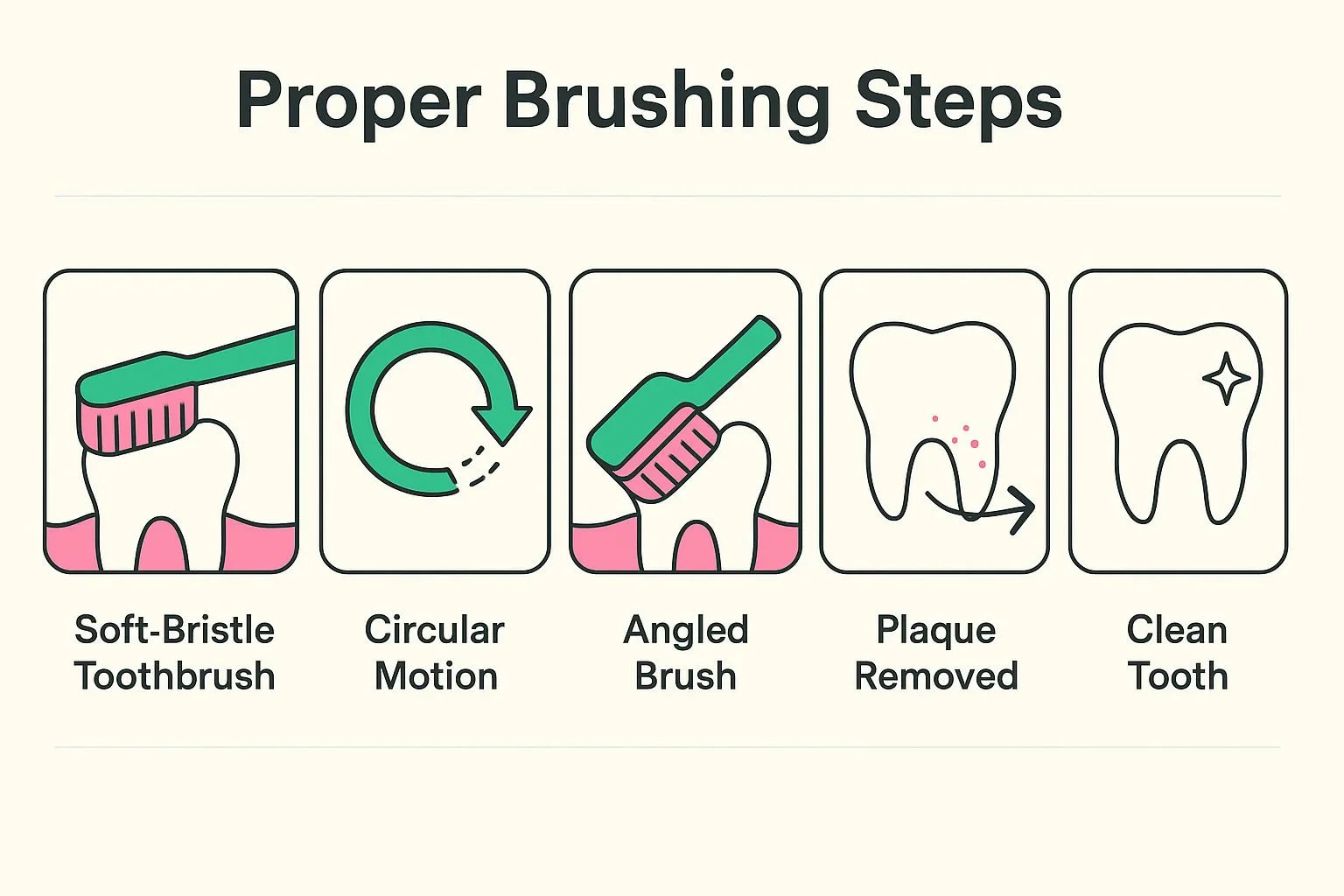 Proper Brushing Steps

Soft-Bristle Toothbrush

Circular Motion

Angled Brush

Plaque Removed

Clean Tooth