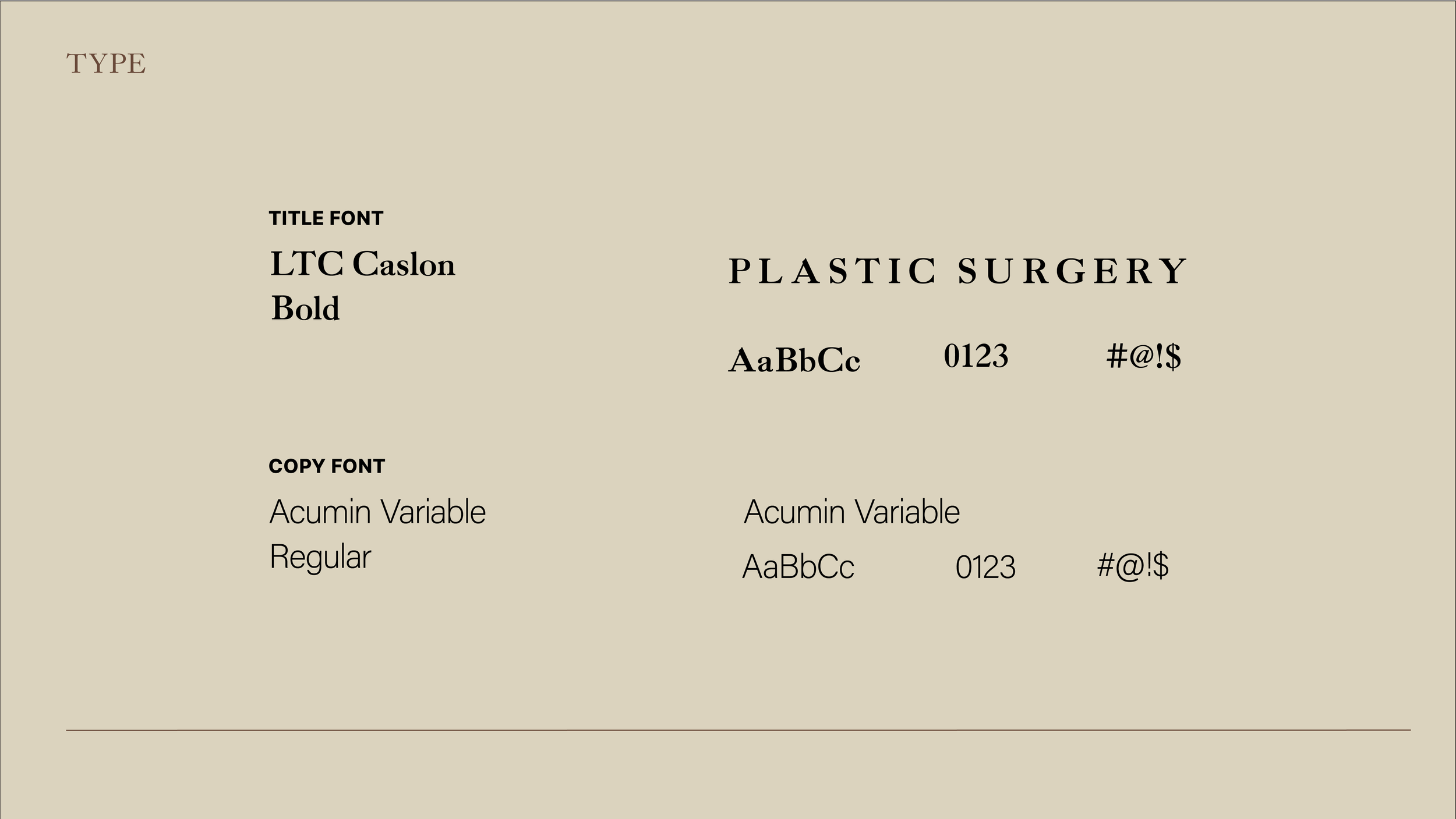 TYPE

TITLE FONT

LTC Caslon Bold

PLASTIC SURGERY

AaBbCc 0123 #@!$

COPY FONT

Acumin Variable Regular

Acumin Variable

AaBbCc 0123 #@!$