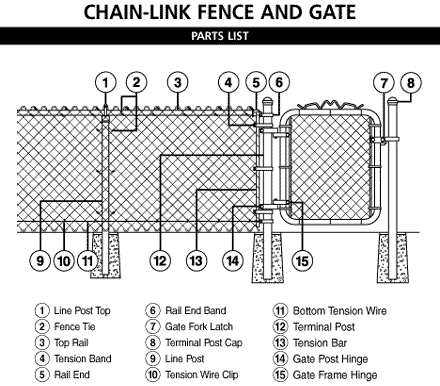 CHAIN-LINK FENCE AND GATE

PARTS LIST

1 2 3 4 5 6 7 8

9 10 11 12 13 14 15

1 Line Post Top
2 Fence Tie
3 Top Rail
4 Tension Band
5 Rail End

6 Rail End Band
7 Gate Fork Latch
8 Terminal Post Cap
9 Line Post
10 Tension Wire Clip

11 Bottom Tension Wire
12 Terminal Post
13 Tension Bar
14 Gate Post Hinge
15 Gate Frame Hinge