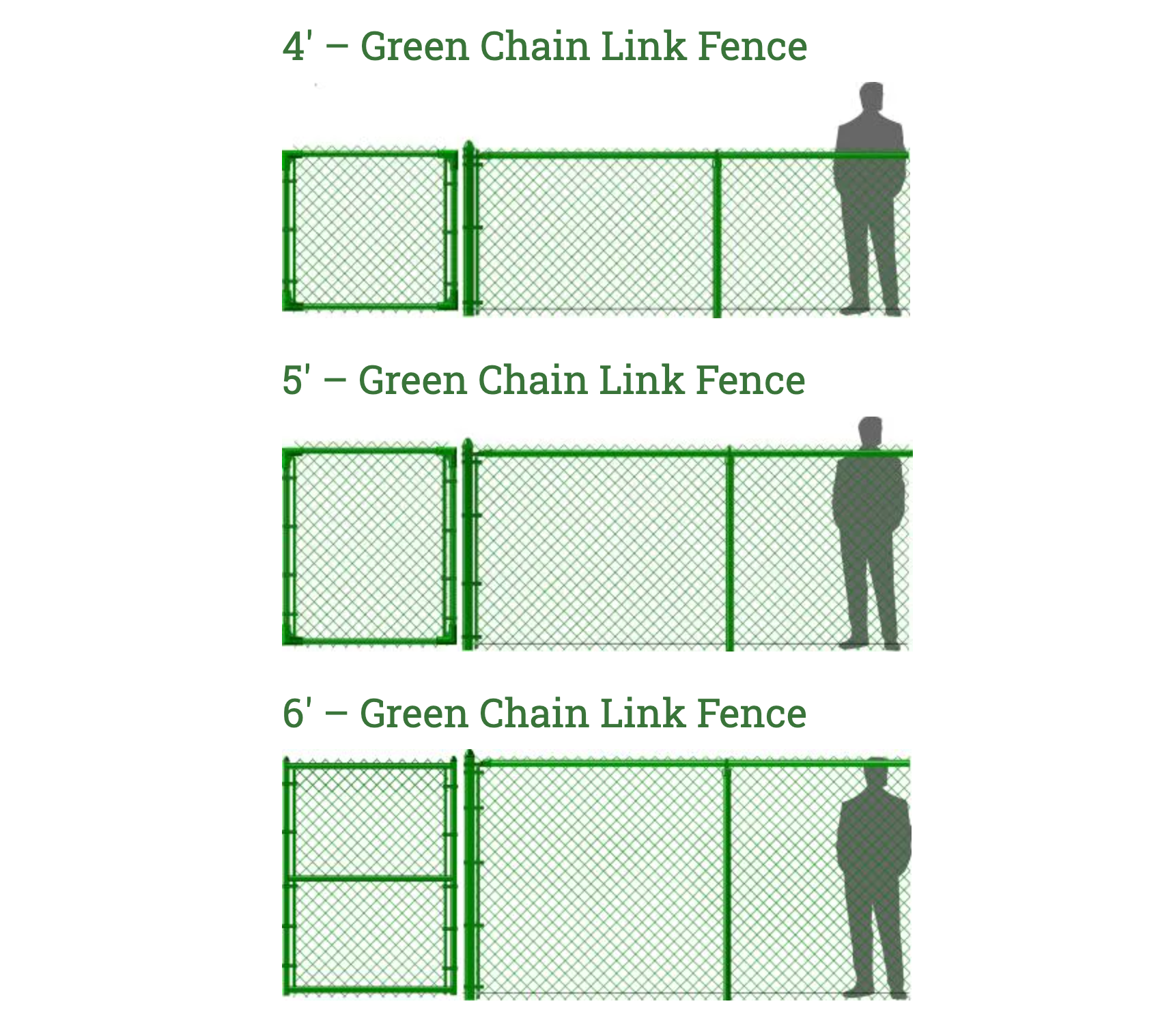 4' – Green Chain Link Fence

5' – Green Chain Link Fence

6' – Green Chain Link Fence