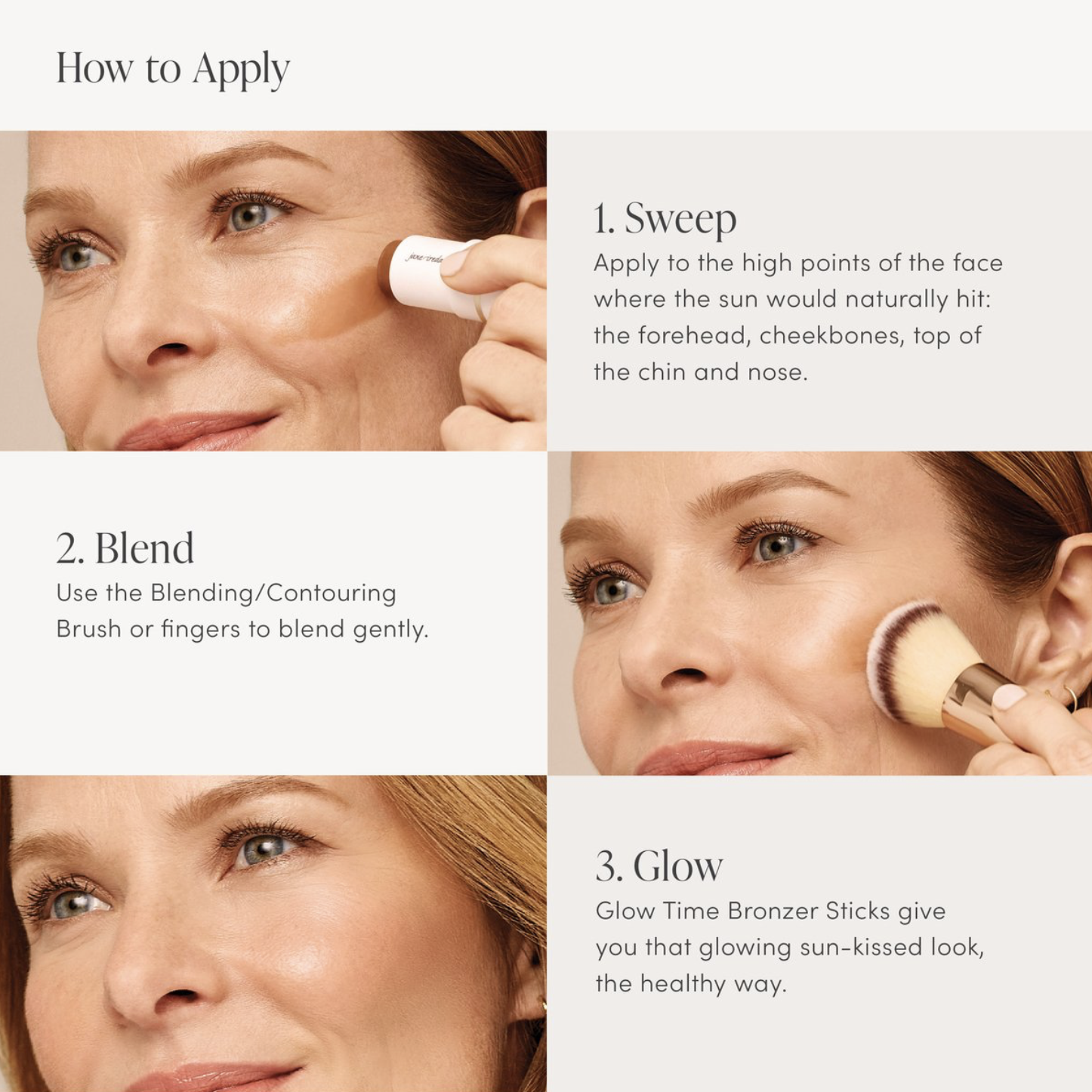 How to Apply

jane iredale

1. Sweep
Apply to the high points of the face where the sun would naturally hit: the forehead, cheekbones, top of the chin and nose.

2. Blend
Use the Blending/Contouring Brush or fingers to blend gently.

3. Glow
Glow Time Bronzer Sticks give you that glowing sun-kissed look, the healthy way.