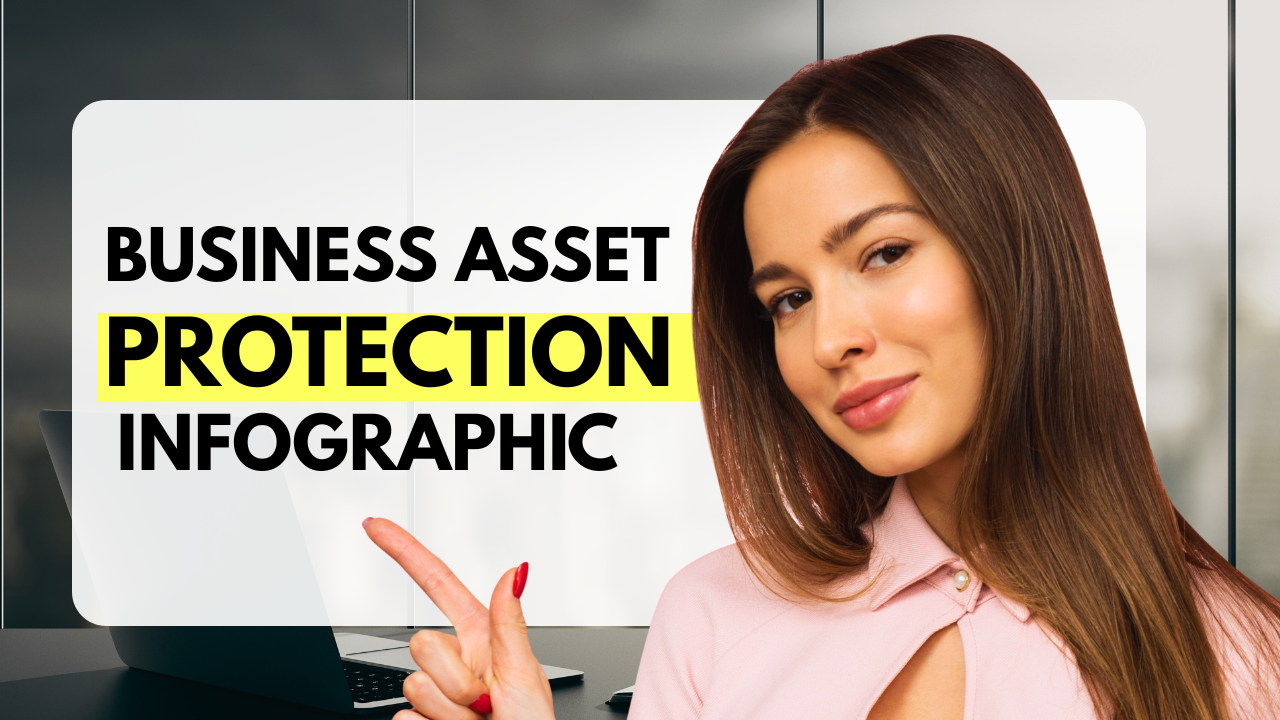 BUSINESS ASSET
PROTECTION
INFOGRAPHIC