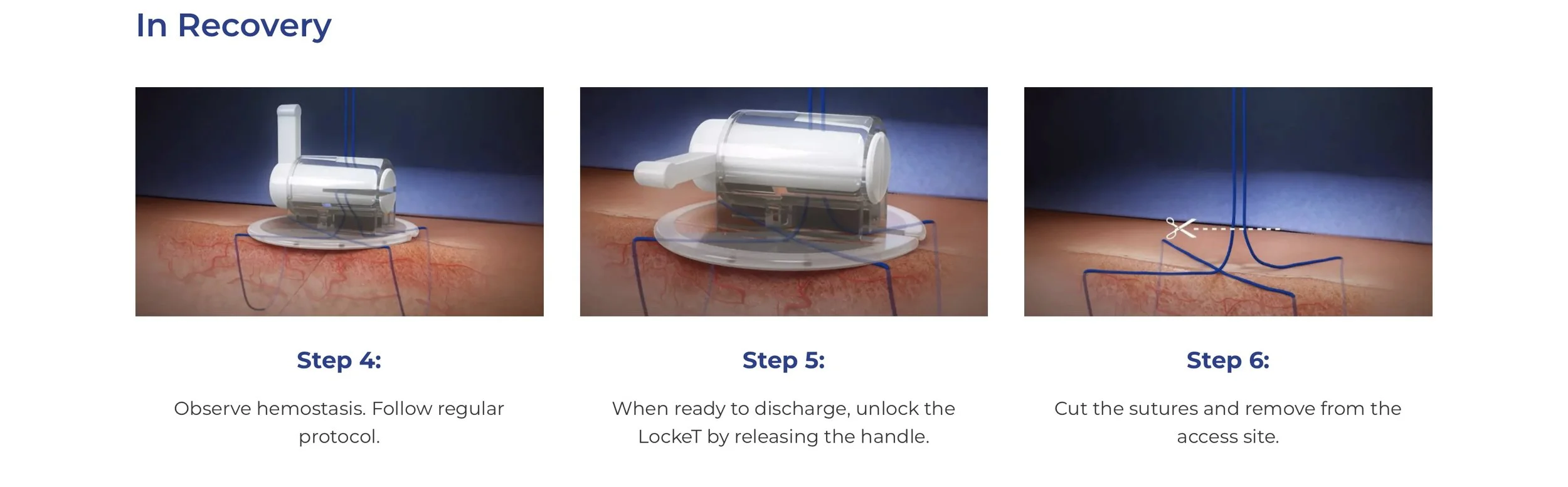 In Recovery

Step 4:

Observe hemostasis. Follow regular protocol.

Step 5:

When ready to discharge, unlock the LockeT by releasing the handle.

Step 6:

Cut the sutures and remove from the access site.