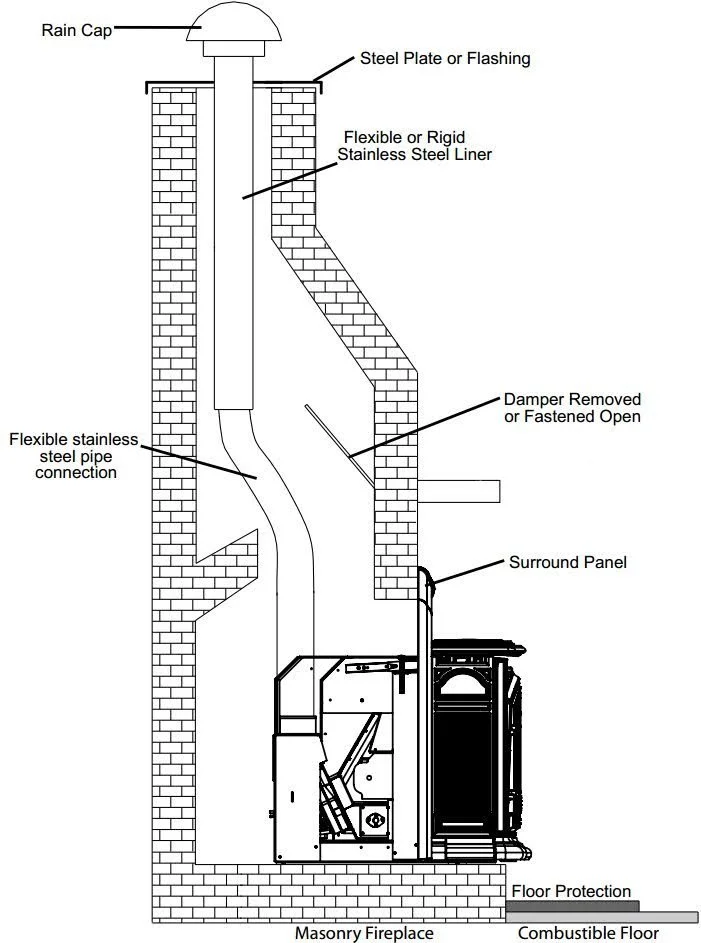 Rain Cap

Steel Plate or Flashing

Flexible or Rigid Stainless Steel Liner

Damper Removed or Fastened Open

Flexible stainless steel pipe connection

Surround Panel

Floor Protection

Masonry Fireplace

Combustible Floor