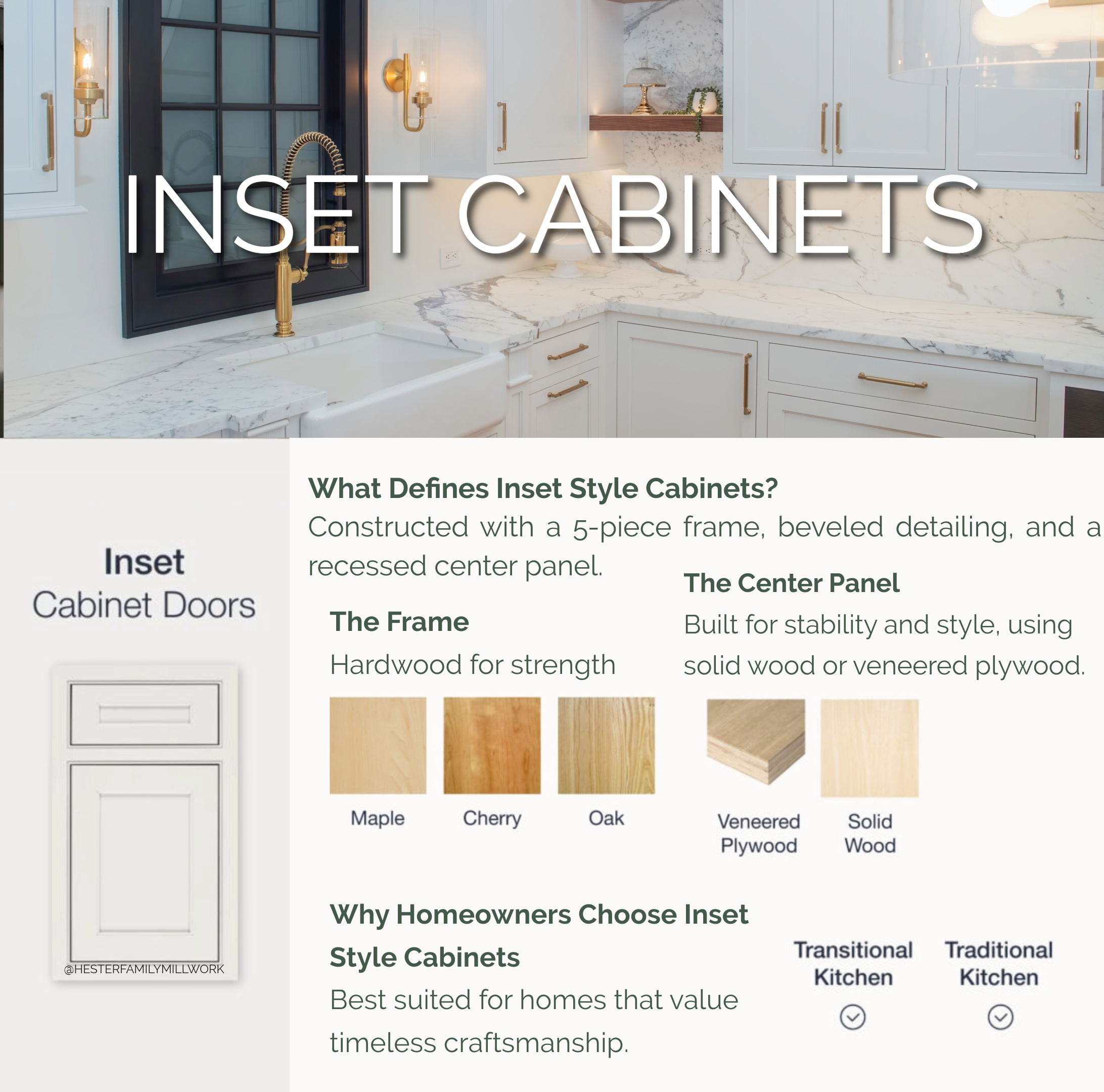 INSET CABINETS

Inset
Cabinet Doors

@HESTERFAMILYMILLWORK

What Defines Inset Style Cabinets?
Constructed with a 5-piece frame, beveled detailing, and a recessed center panel.

The Frame
Hardwood for strength

Maple Cherry Oak

The Center Panel
Built for stability and style, using solid wood or veneered plywood.

Veneered Plywood Solid Wood

Why Homeowners Choose Inset Style Cabinets
Best suited for homes that value timeless craftsmanship.

Transitional Kitchen
Traditional Kitchen