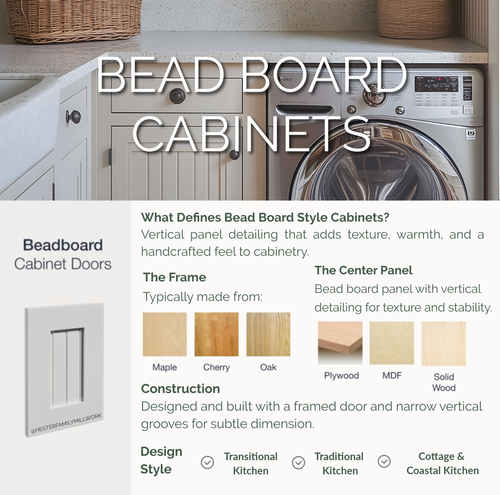 BEAD BOARD CABINETS

Beadboard
Cabinet Doors

@HESTERFAMILYMILLWORK

What Defines Bead Board Style Cabinets?
Vertical panel detailing that adds texture, warmth, and a handcrafted feel to cabinetry.

The Frame
Typically made from:

Maple Cherry Oak

The Center Panel
Bead board panel with vertical detailing for texture and stability.

Plywood MDF Solid Wood

Construction
Designed and built with a framed door and narrow vertical grooves for subtle dimension.

Design Style
Transitional Kitchen
Traditional Kitchen
Cottage & Coastal Kitchen