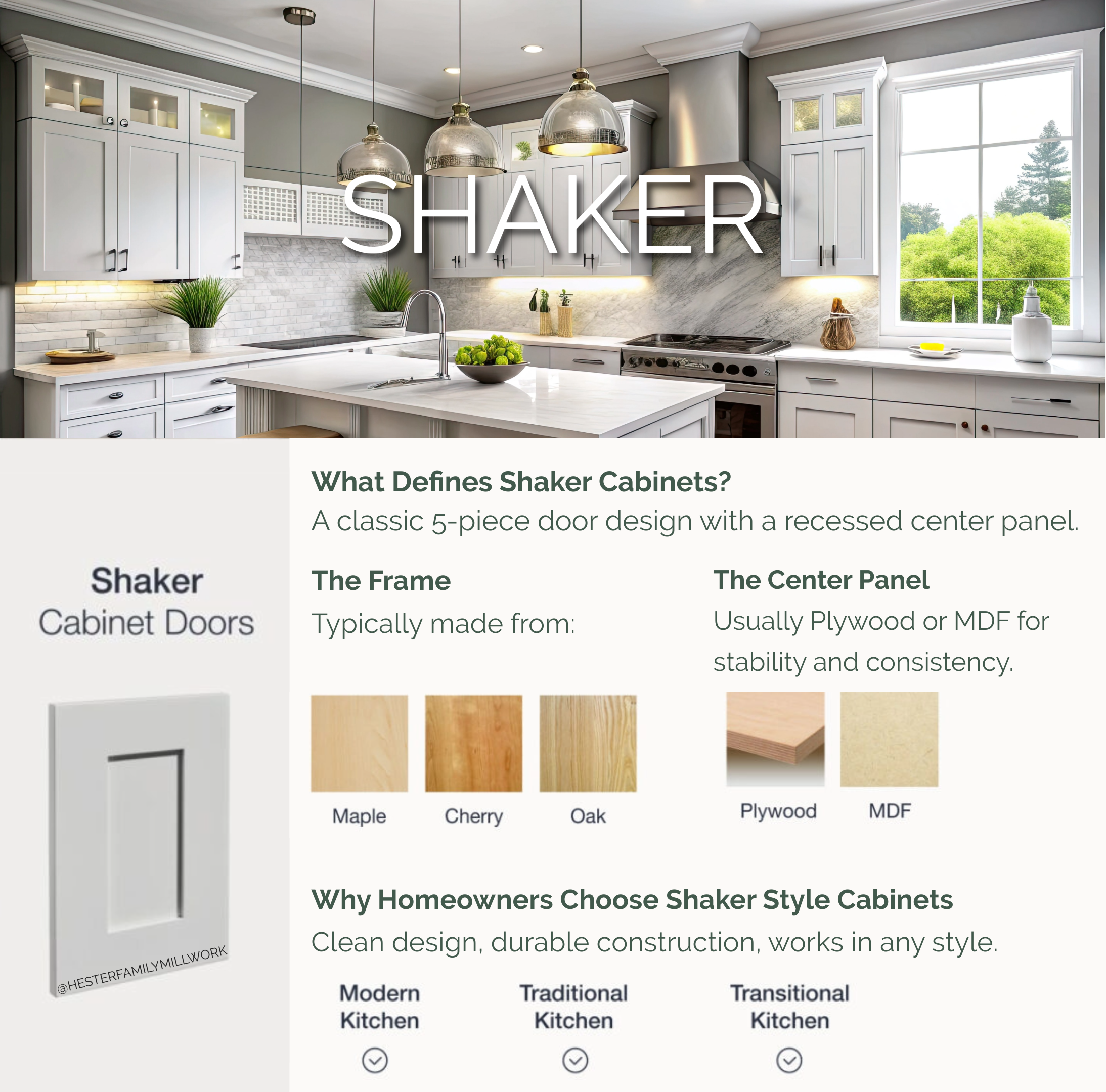 SHAKER

Shaker
Cabinet Doors

@HESTERFAMILYMILLWORK

What Defines Shaker Cabinets?
A classic 5-piece door design with a recessed center panel.

The Frame
Typically made from:

Maple Cherry Oak

The Center Panel
Usually Plywood or MDF for stability and consistency.

Plywood MDF

Why Homeowners Choose Shaker Style Cabinets
Clean design, durable construction, works in any style.

Modern Kitchen

Traditional Kitchen

Transitional Kitchen