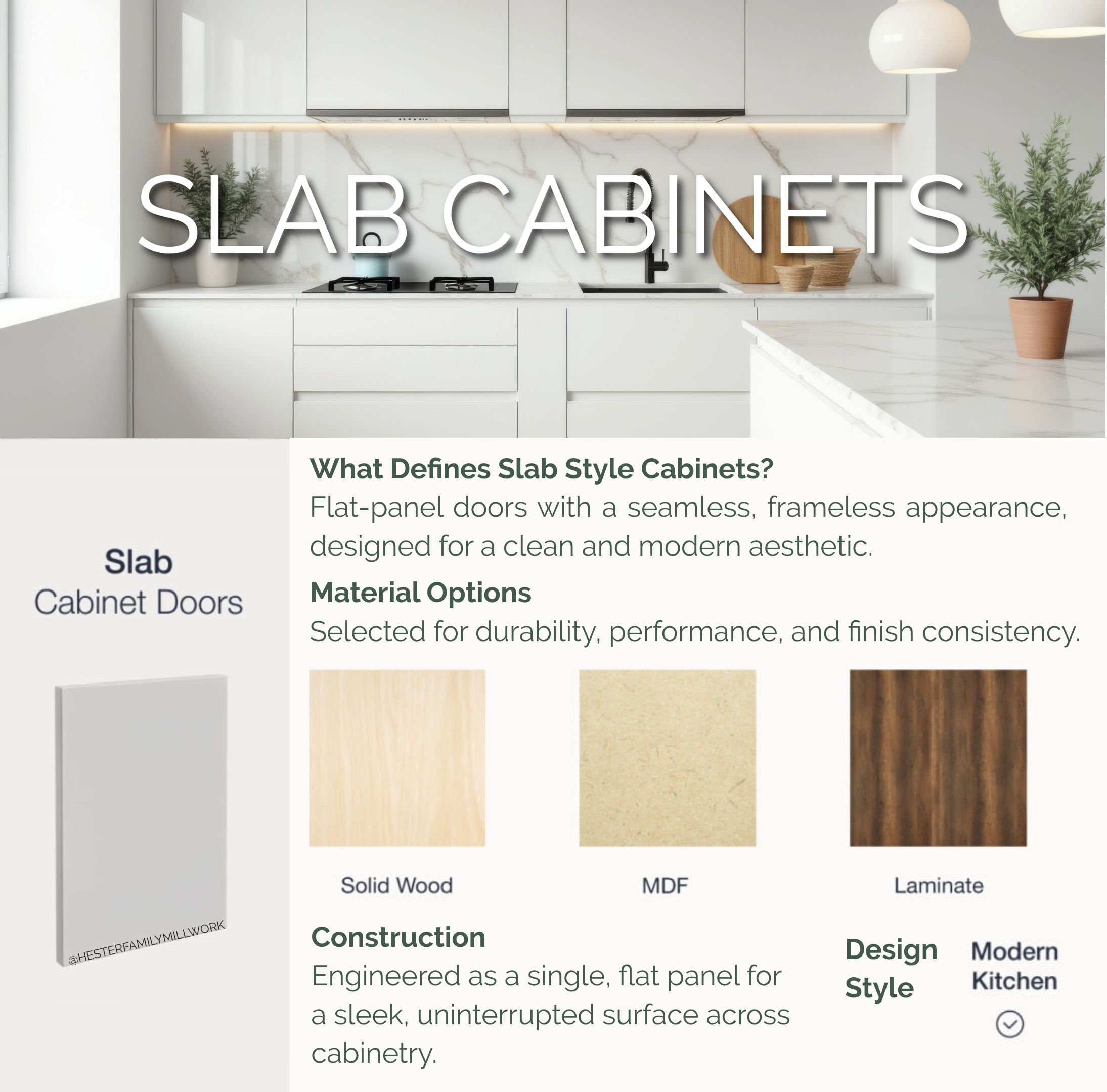 SLAB CABINETS

Slab
Cabinet Doors

@HESTERFAMILYMILLWORK

What Defines Slab Style Cabinets?
Flat-panel doors with a seamless, frameless appearance, designed for a clean and modern aesthetic.

Material Options
Selected for durability, performance, and finish consistency.

Solid Wood

MDF

Laminate

Construction
Engineered as a single, flat panel for a sleek, uninterrupted surface across cabinetry.

Design Style

Modern Kitchen