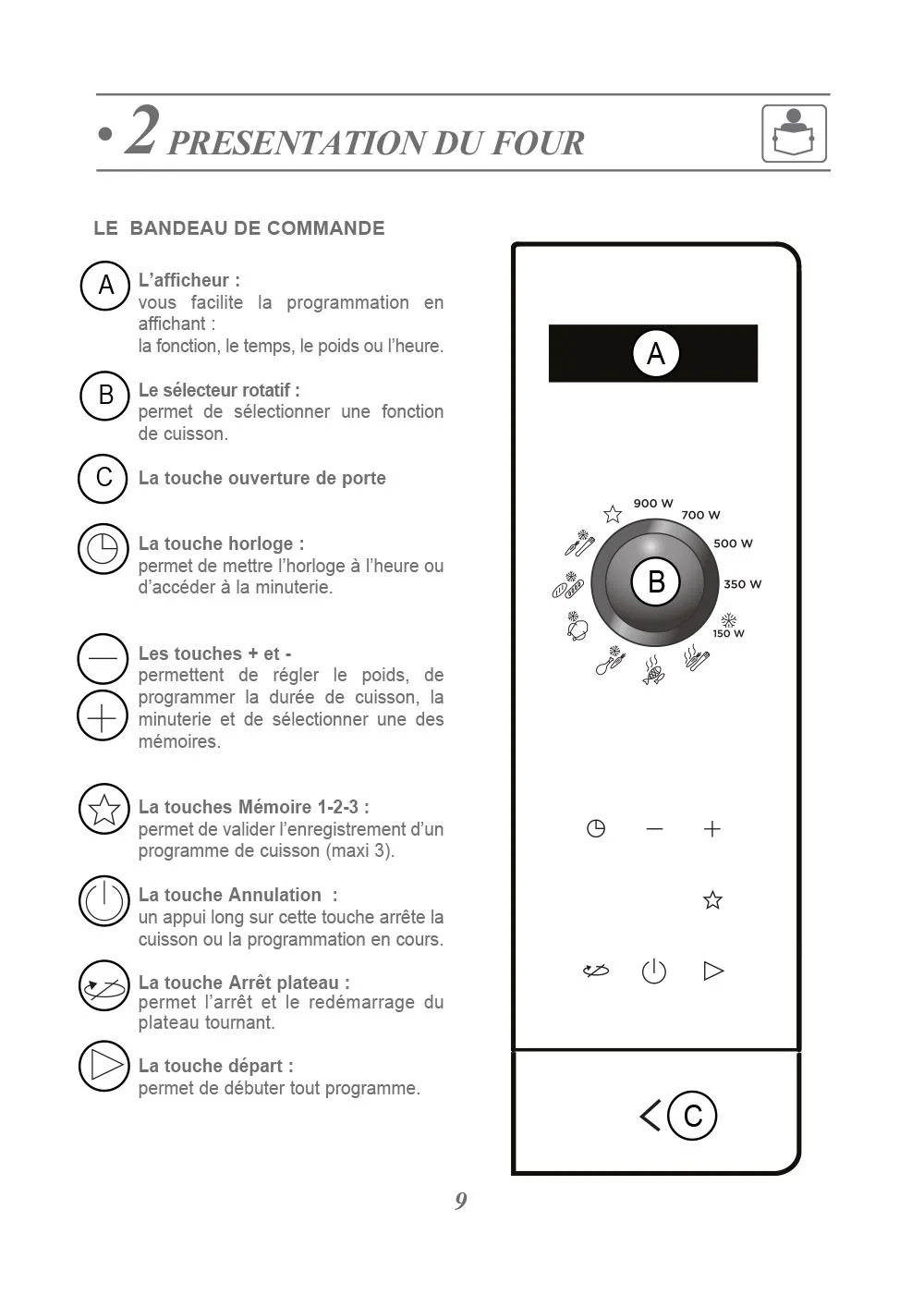 • 2 PRESENTATION DU FOUR

LE BANDEAU DE COMMANDE

A L'afficheur :
vous facilite la programmation en affichant :
la fonction, le temps, le poids ou l'heure.

B Le sélecteur rotatif :
permet de sélectionner une fonction de cuisson.

C La touche ouverture de porte

La touche horloge :
permet de mettre l'horloge à l'heure ou d'accéder à la minuterie.

Les touches + et -
permettent de régler le poids, de programmer la durée de cuisson, la minuterie et de sélectionner une des mémoires.

La touches Mémoire 1-2-3 :
permet de valider l'enregistrement d'un programme de cuisson (maxi 3).

La touche Annulation :
un appui long sur cette touche arrête la cuisson ou la programmation en cours.

La touche Arrêt plateau :
permet l'arrêt et le redémarrage du plateau tournant.

La touche départ :
permet de débuter tout programme.

A

900 W
700 W
500 W
350 W
150 W

B

C

9