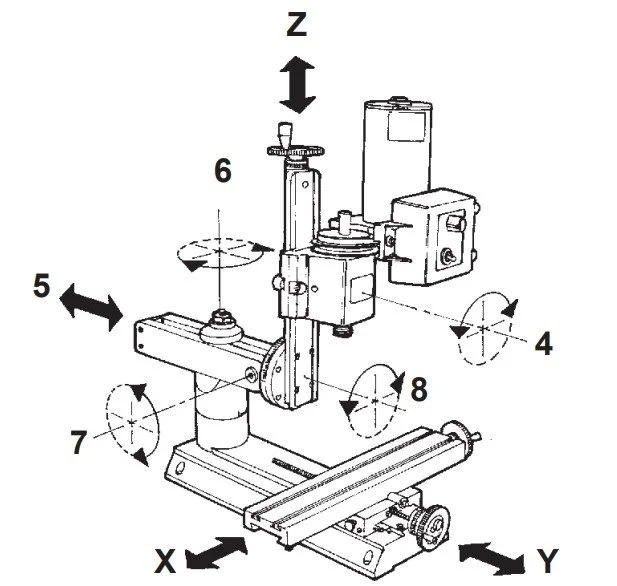 Z
6
5
4
8
7
X
Y