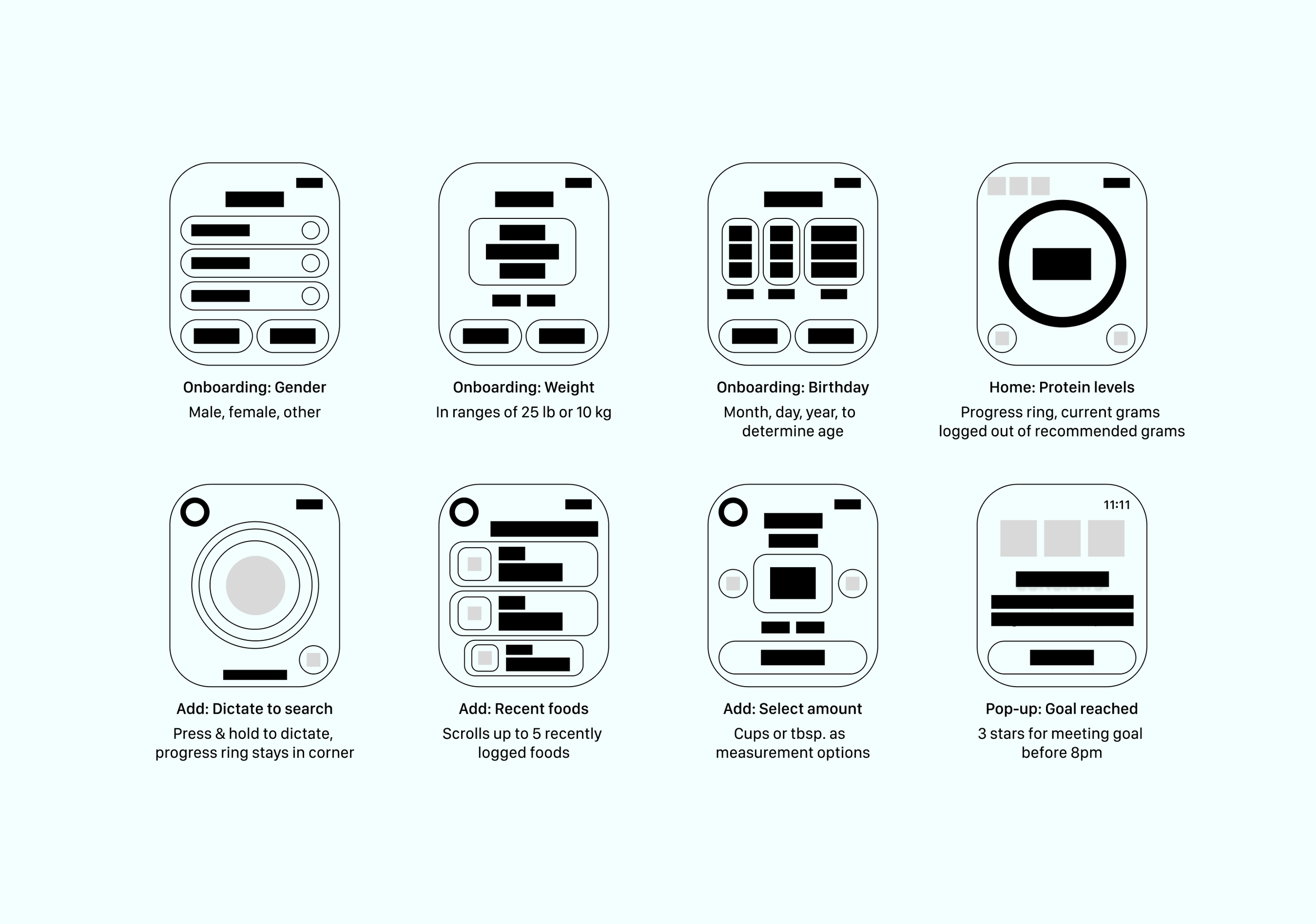 Onboarding: Gender
Male, female, other

Onboarding: Weight
In ranges of 25 lb or 10 kg

Onboarding: Birthday
Month, day, year, to determine age

Home: Protein levels
Progress ring, current grams logged out of recommended grams

Add: Dictate to search
Press & hold to dictate, progress ring stays in corner

Add: Recent foods
Scrolls up to 5 recently logged foods

Add: Select amount
Cups or tbsp. as measurement options

11:11

Pop-up: Goal reached
3 stars for meeting goal before 8pm