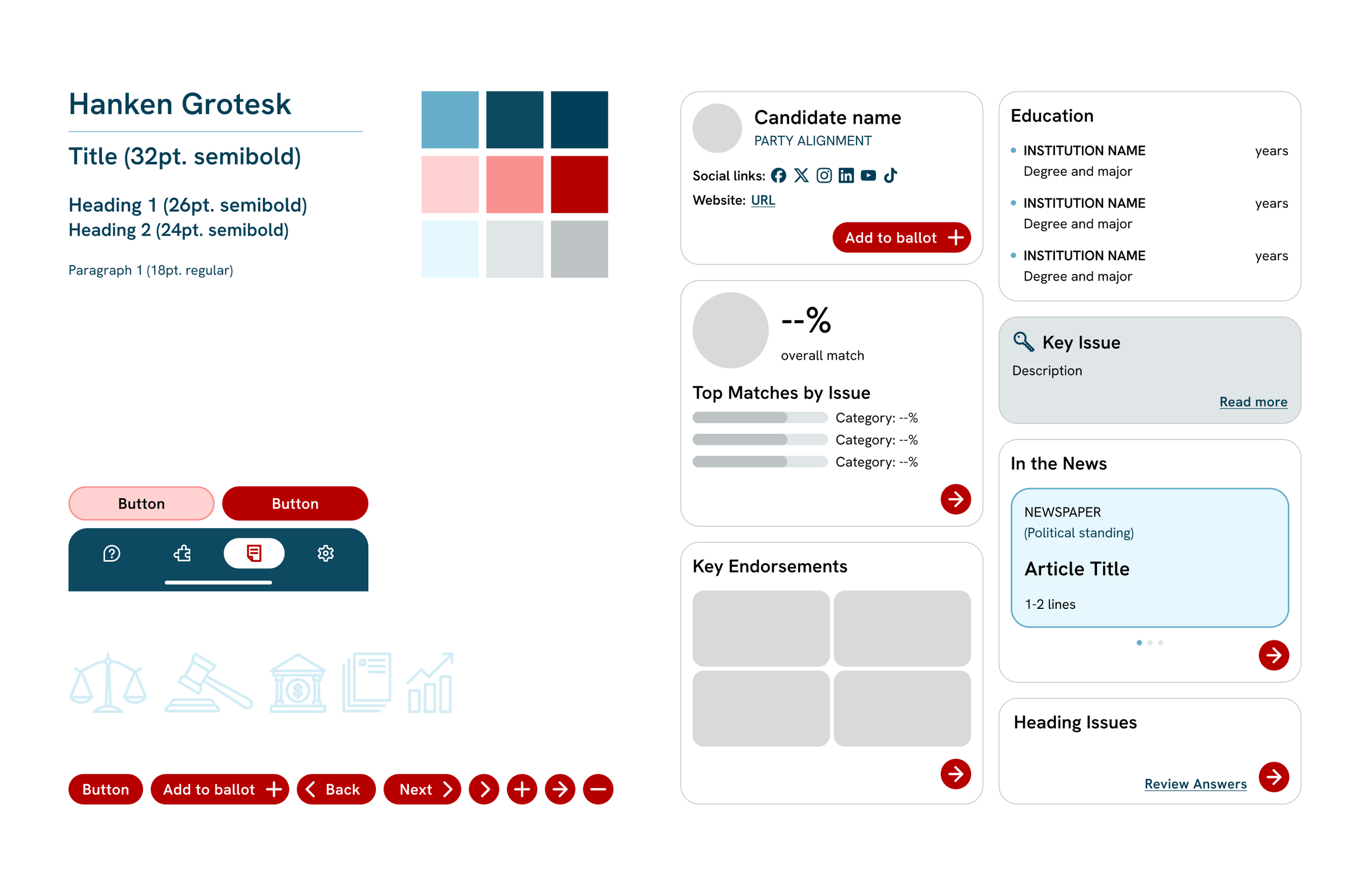 Hanken Grotesk

Title (32pt. semibold)

Heading 1 (26pt. semibold)
Heading 2 (24pt. semibold)

Paragraph 1 (18pt. regular)

Button Button

Button Add to ballot Back Next

Candidate name
PARTY ALIGNMENT
Social links:
Website: URL
Add to ballot

--%
overall match
Top Matches by Issue
Category: --%
Category: --%
Category: --%

Key Endorsements

Education
INSTITUTION NAME years
Degree and major
INSTITUTION NAME years
Degree and major
INSTITUTION NAME years
Degree and major

Key Issue
Description
Read more

In the News
NEWSPAPER
(Political standing)
Article Title
1-2 lines

Heading Issues
Review Answers