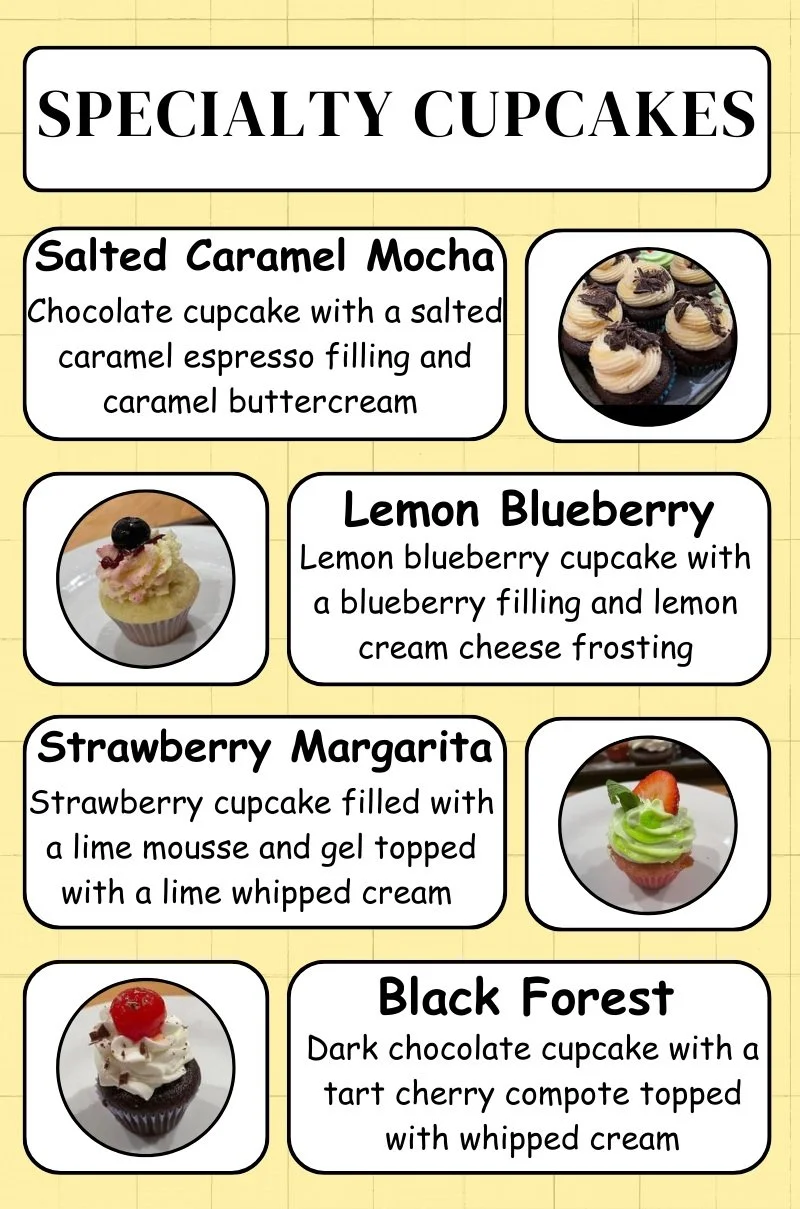 SPECIALTY CUPCAKES

Salted Caramel Mocha
Chocolate cupcake with a salted caramel espresso filling and caramel buttercream

Lemon Blueberry
Lemon blueberry cupcake with a blueberry filling and lemon cream cheese frosting

Strawberry Margarita
Strawberry cupcake filled with a lime mousse and gel topped with a lime whipped cream

Black Forest
Dark chocolate cupcake with a tart cherry compote topped with whipped cream