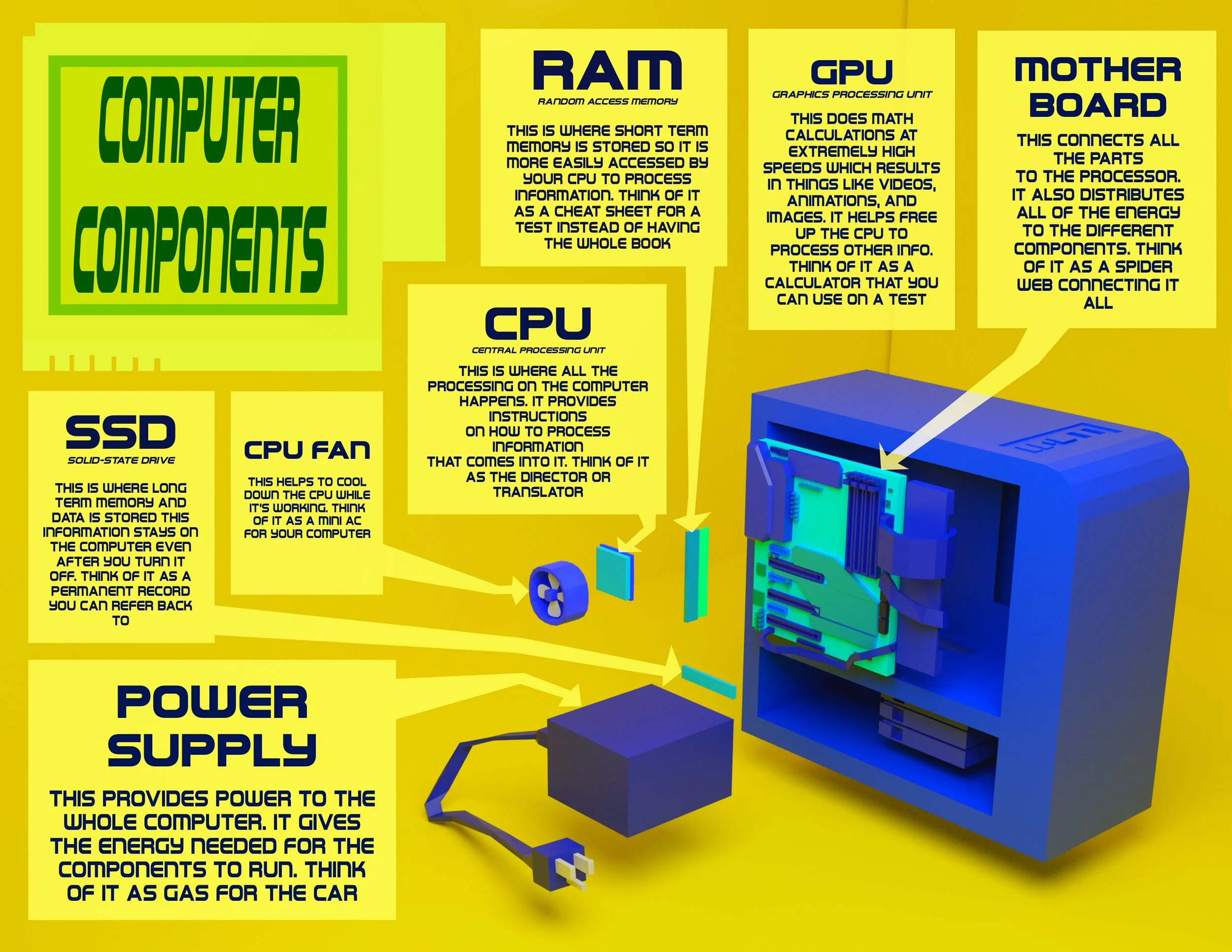 COMPUTER COMPONENTS

RAM
RANDOM ACCESS MEMORY
THIS IS WHERE SHORT TERM MEMORY IS STORED SO IT IS MORE EASILY ACCESSED BY YOUR CPU TO PROCESS INFORMATION. THINK OF IT AS A CHEAT SHEET FOR A TEST INSTEAD OF HAVING THE WHOLE BOOK

GPU
GRAPHICS PROCESSING UNIT
THIS DOES MATH CALCULATIONS AT EXTREMELY HIGH SPEEDS WHICH RESULTS IN THINGS LIKE VIDEOS, ANIMATIONS, AND IMAGES. IT HELPS FREE UP THE CPU TO PROCESS OTHER INFO. THINK OF IT AS A CALCULATOR THAT YOU CAN USE ON A TEST

MOTHER BOARD
THIS CONNECTS ALL THE PARTS TO THE PROCESSOR. IT ALSO DISTRIBUTES ALL OF THE ENERGY TO THE DIFFERENT COMPONENTS. THINK OF IT AS A SPIDER WEB CONNECTING IT ALL

CPU
CENTRAL PROCESSING UNIT
THIS IS WHERE ALL THE PROCESSING ON THE COMPUTER HAPPENS. IT PROVIDES INSTRUCTIONS ON HOW TO PROCESS INFORMATION THAT COMES INTO IT. THINK OF IT AS THE DIRECTOR OR TRANSLATOR

SSD
SOLID-STATE DRIVE
THIS IS WHERE LONG TERM MEMORY AND DATA IS STORED THIS INFORMATION STAYS ON THE COMPUTER EVEN AFTER YOU TURN IT OFF. THINK OF IT AS A PERMANENT RECORD YOU CAN REFER BACK TO

CPU FAN
THIS HELPS TO COOL DOWN THE CPU WHILE IT'S WORKING. THINK OF IT AS A MINI AC FOR YOUR COMPUTER

POWER SUPPLY
THIS PROVIDES POWER TO THE WHOLE COMPUTER. IT GIVES THE ENERGY NEEDED FOR THE COMPONENTS TO RUN. THINK OF IT AS GAS FOR THE CAR