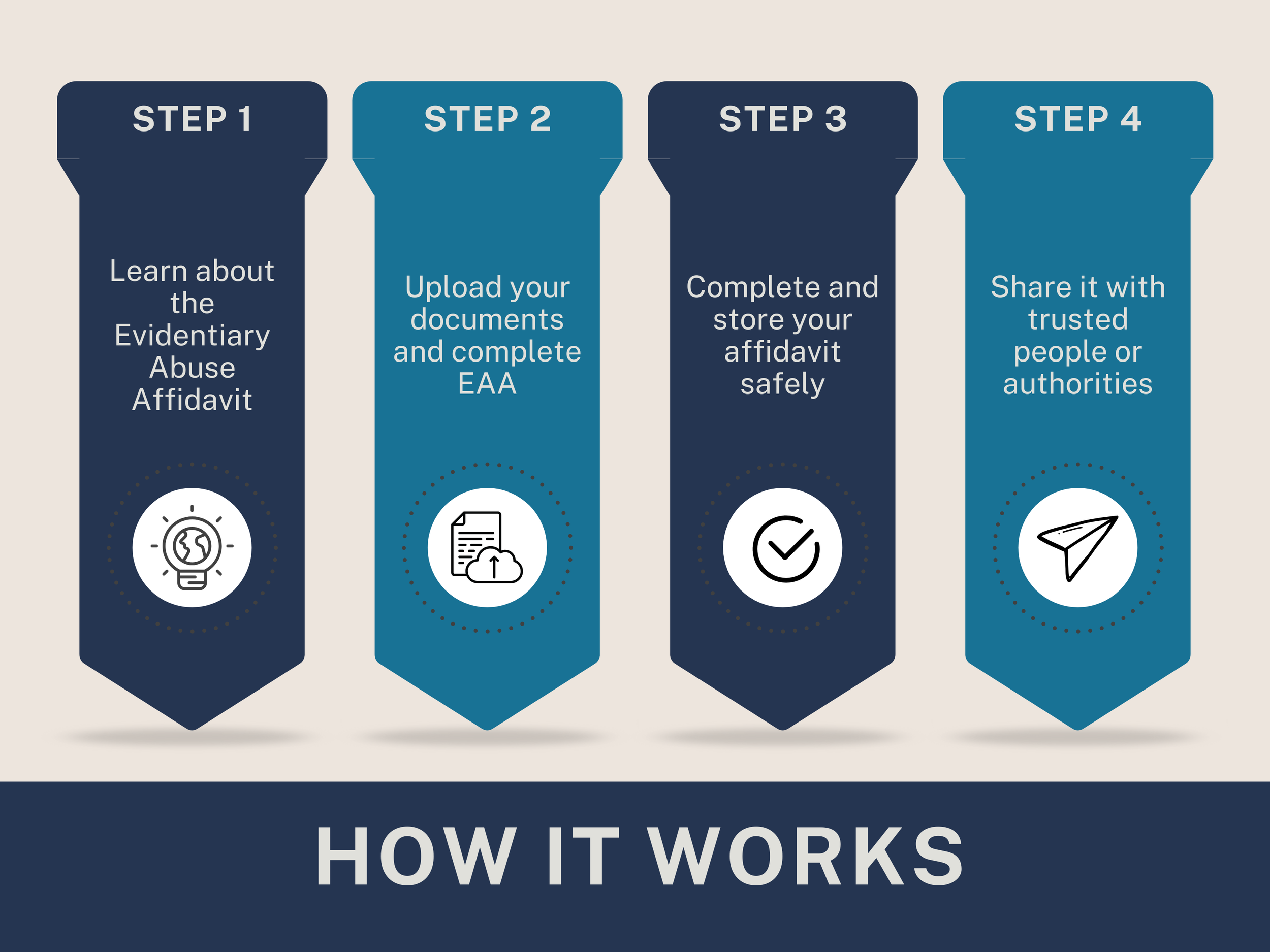 STEP 1

Learn about the Evidentiary Abuse Affidavit

STEP 2

Upload your documents and complete EAA

STEP 3

Complete and store your affidavit safely

STEP 4

Share it with trusted people or authorities

HOW IT WORKS