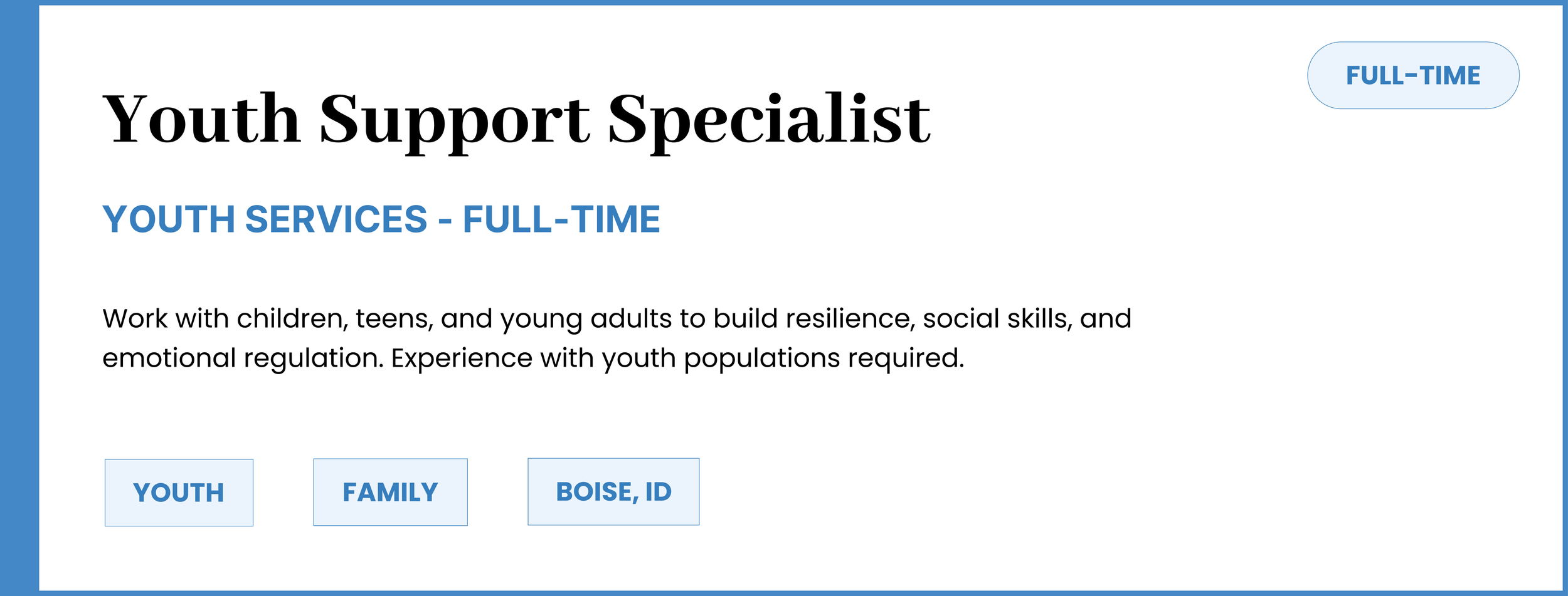 FULL-TIME

Youth Support Specialist

YOUTH SERVICES - FULL-TIME

Work with children, teens, and young adults to build resilience, social skills, and emotional regulation. Experience with youth populations required.

YOUTH

FAMILY

BOISE, ID