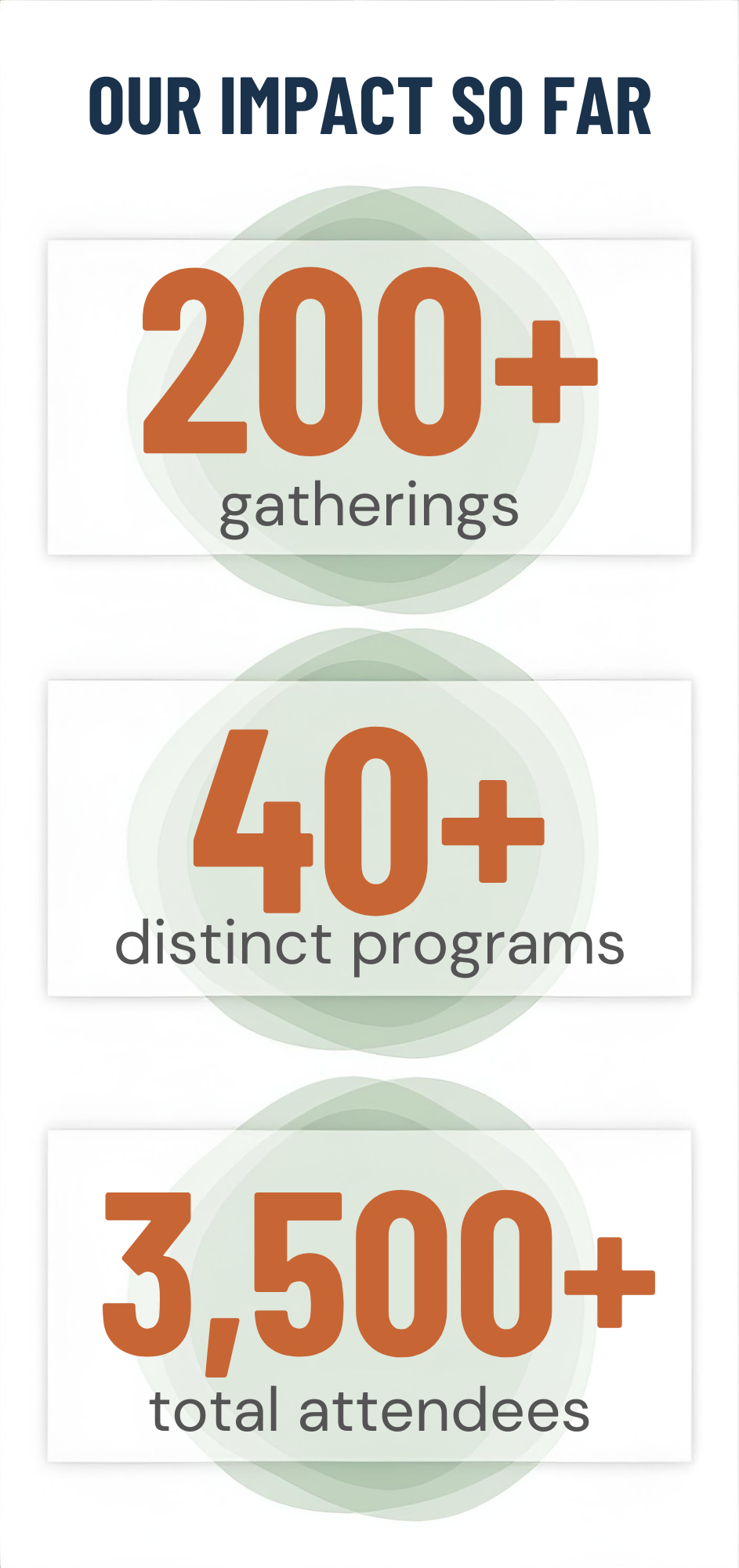 OUR IMPACT SO FAR

200+
gatherings

40+
distinct programs

3,500+
total attendees