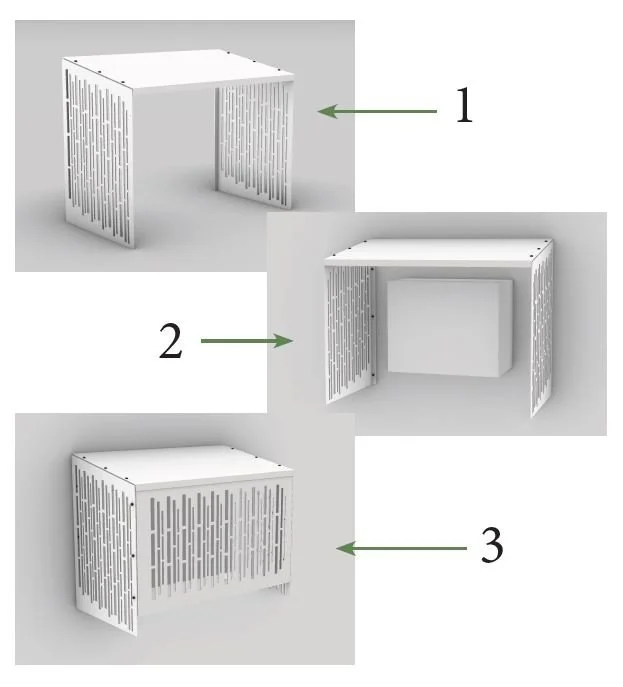 1

2

3