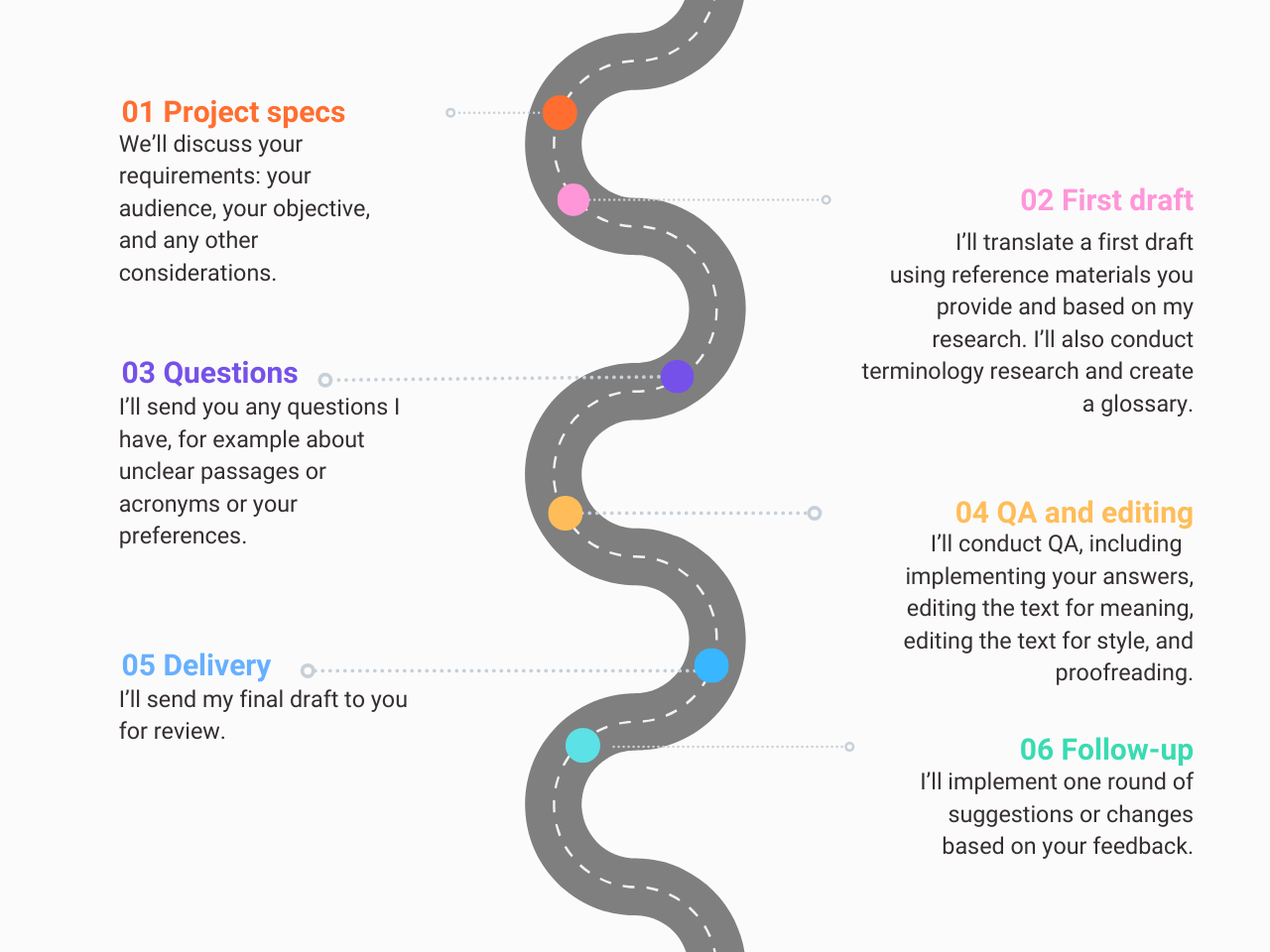 01 Project specs
We'll discuss your requirements: your audience, your objective, and any other considerations.

02 First draft
I'll translate a first draft using reference materials you provide and based on my research. I'll also conduct terminology research and create a glossary.

03 Questions
I'll send you any questions I have, for example about unclear passages or acronyms or your preferences.

04 QA and editing
I'll conduct QA, including implementing your answers, editing the text for meaning, editing the text for style, and proofreading.

05 Delivery
I'll send my final draft to you for review.

06 Follow-up
I'll implement one round of suggestions or changes based on your feedback.