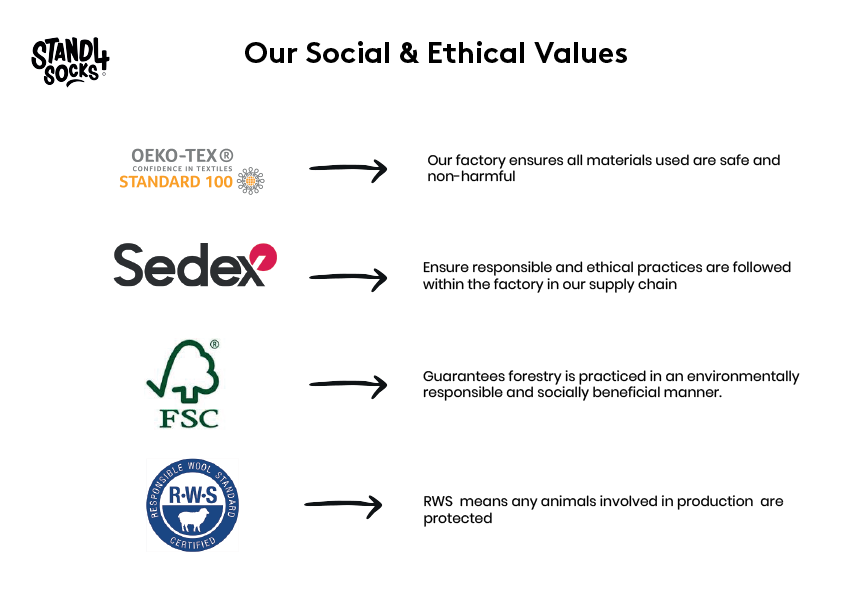 STAND4 SOCKS

Our Social & Ethical Values

OEKO-TEX®
CONFIDENCE IN TEXTILES
STANDARD 100

→

Our factory ensures all materials used are safe and non-harmful

Sedex

→

Ensure responsible and ethical practices are followed within the factory in our supply chain

FSC

→

Guarantees forestry is practiced in an environmentally responsible and socially beneficial manner.

RESPONSIBLE WOOL STANDARD
R·W·S
CERTIFIED

→

RWS means any animals involved in production are protected