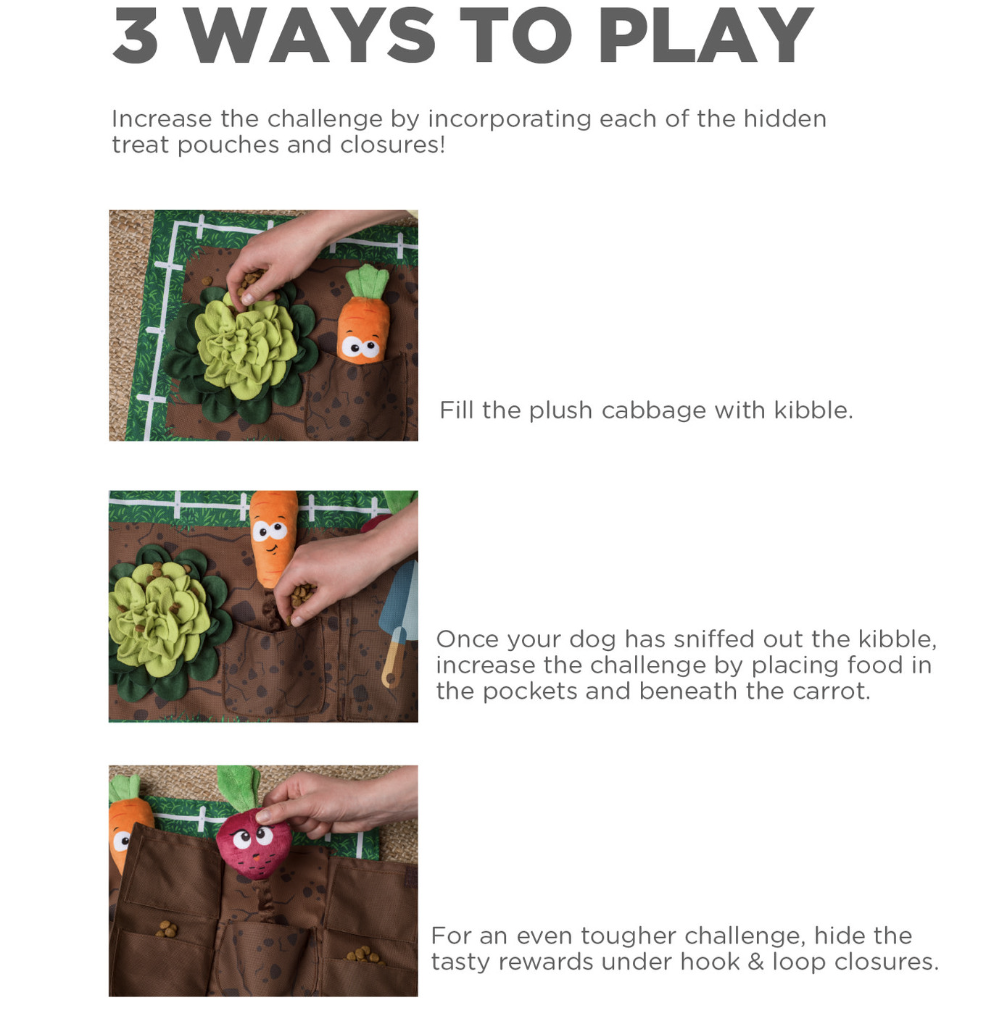 3 WAYS TO PLAY

Increase the challenge by incorporating each of the hidden treat pouches and closures!

Fill the plush cabbage with kibble.

Once your dog has sniffed out the kibble, increase the challenge by placing food in the pockets and beneath the carrot.

For an even tougher challenge, hide the tasty rewards under hook & loop closures.