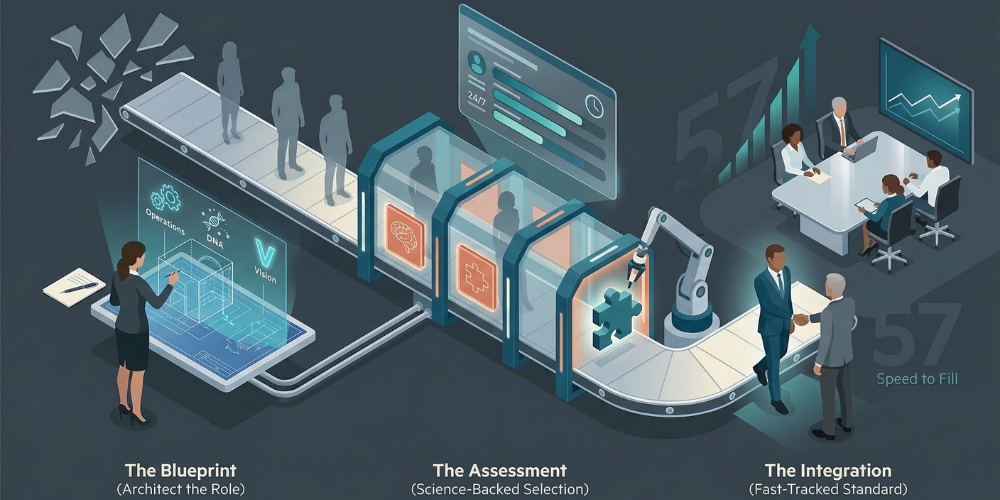 Operations
DNA
Vision
24/7
57
57
Speed to Fill
The Blueprint
(Architect the Role)
The Assessment
(Science-Backed Selection)
The Integration
(Fast-Tracked Standard)