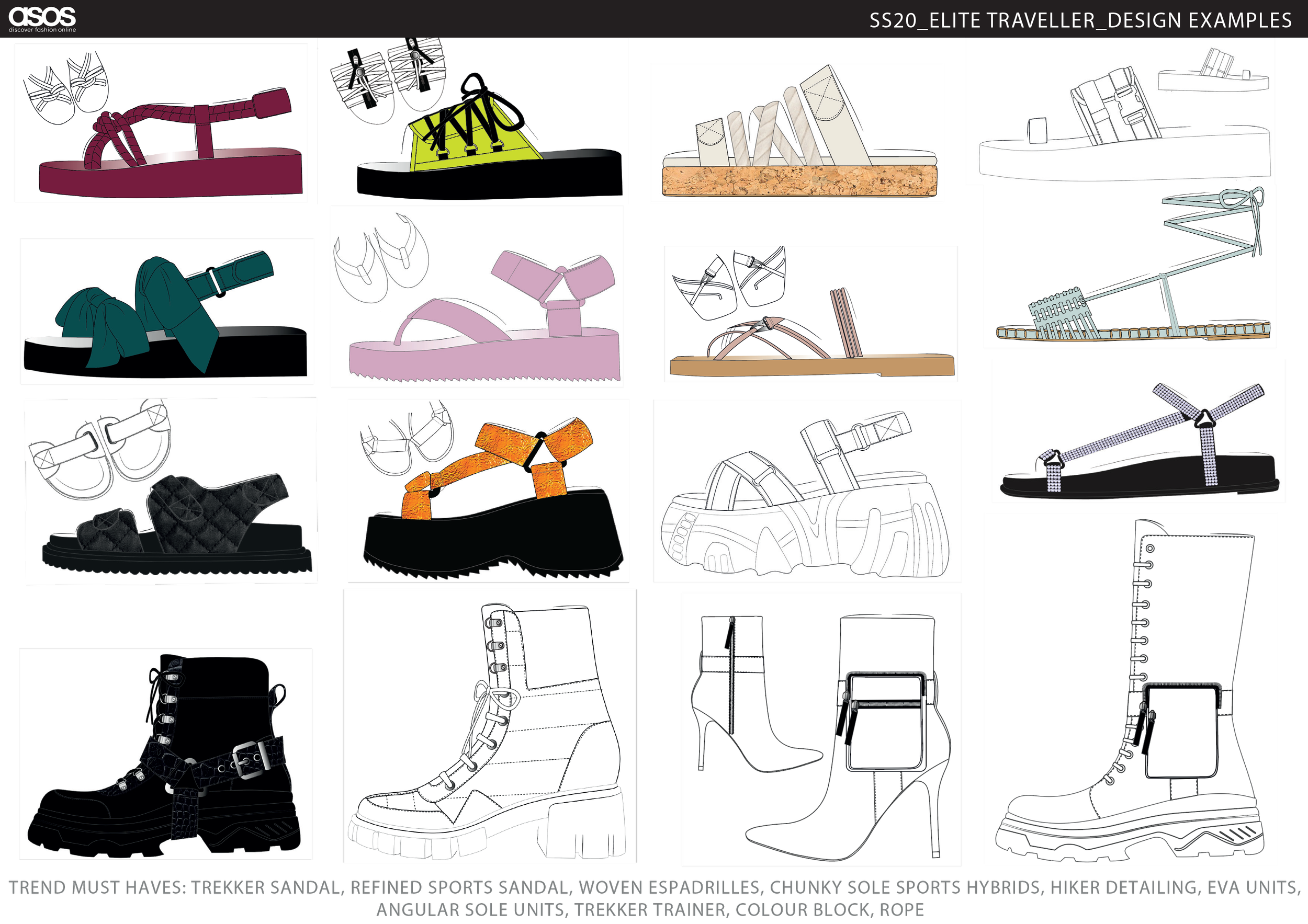 asos
discover fashion online

SS20_ELITE TRAVELLER_DESIGN EXAMPLES

TREND MUST HAVES: TREKKER SANDAL, REFINED SPORTS SANDAL, WOVEN ESPADRILLES, CHUNKY SOLE SPORTS HYBRIDS, HIKER DETAILING, EVA UNITS, ANGULAR SOLE UNITS, TREKKER TRAINER, COLOUR BLOCK, ROPE