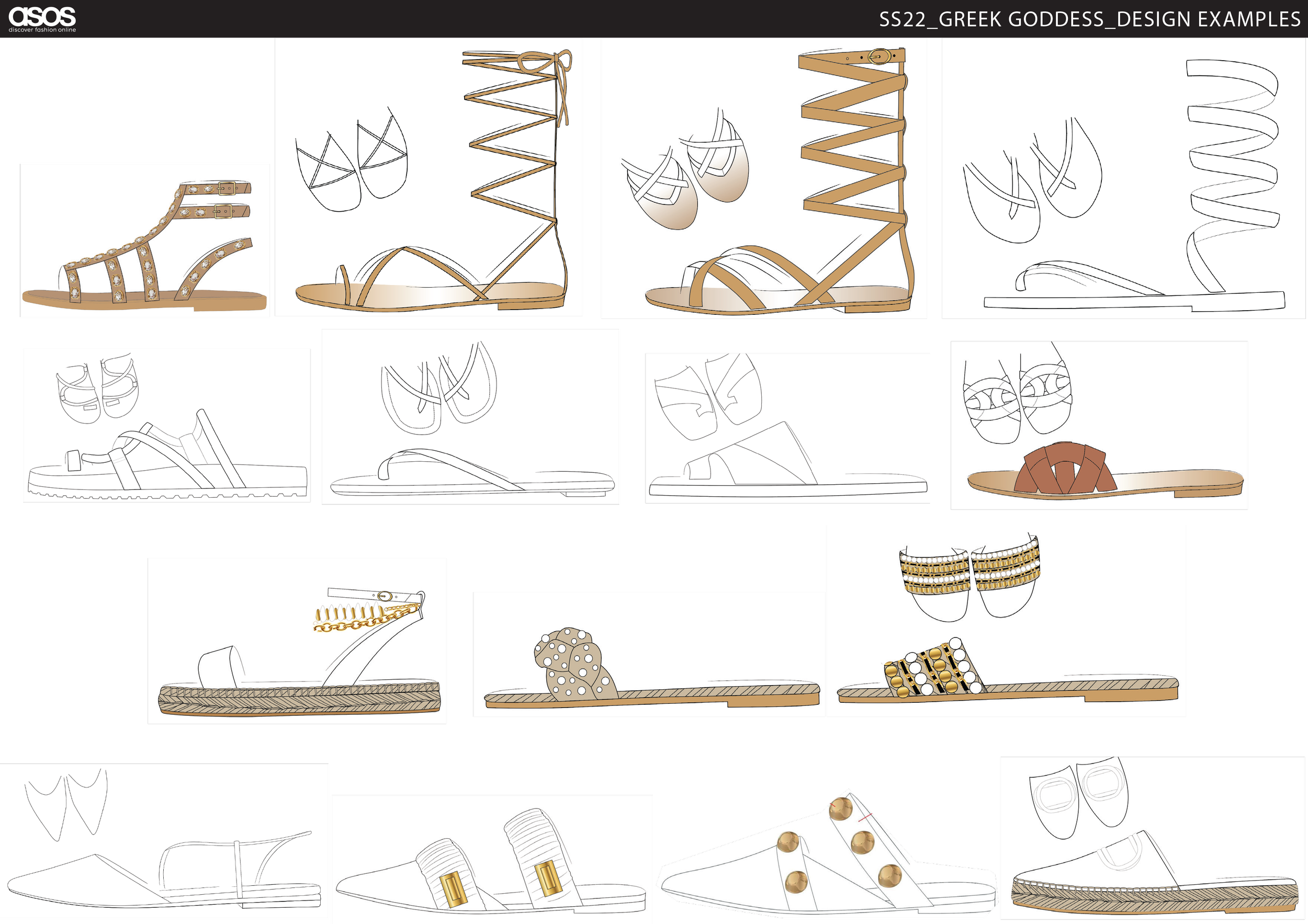 asos
discover fashion online

SS22_GREEK GODDESS_DESIGN EXAMPLES