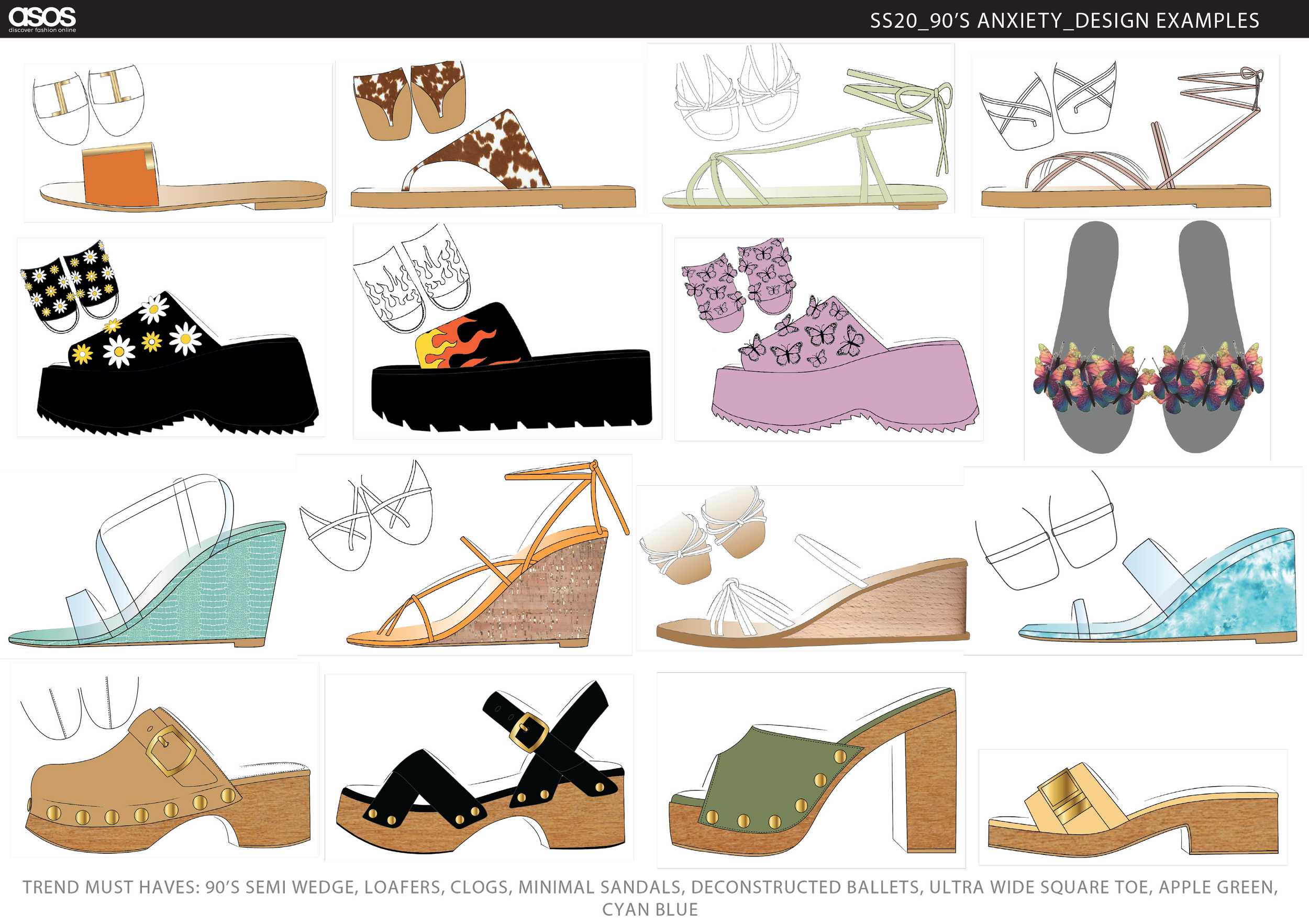 asos
discover fashion online

SS20_90'S ANXIETY_DESIGN EXAMPLES

TREND MUST HAVES: 90'S SEMI WEDGE, LOAFERS, CLOGS, MINIMAL SANDALS, DECONSTRUCTED BALLETS, ULTRA WIDE SQUARE TOE, APPLE GREEN, CYAN BLUE