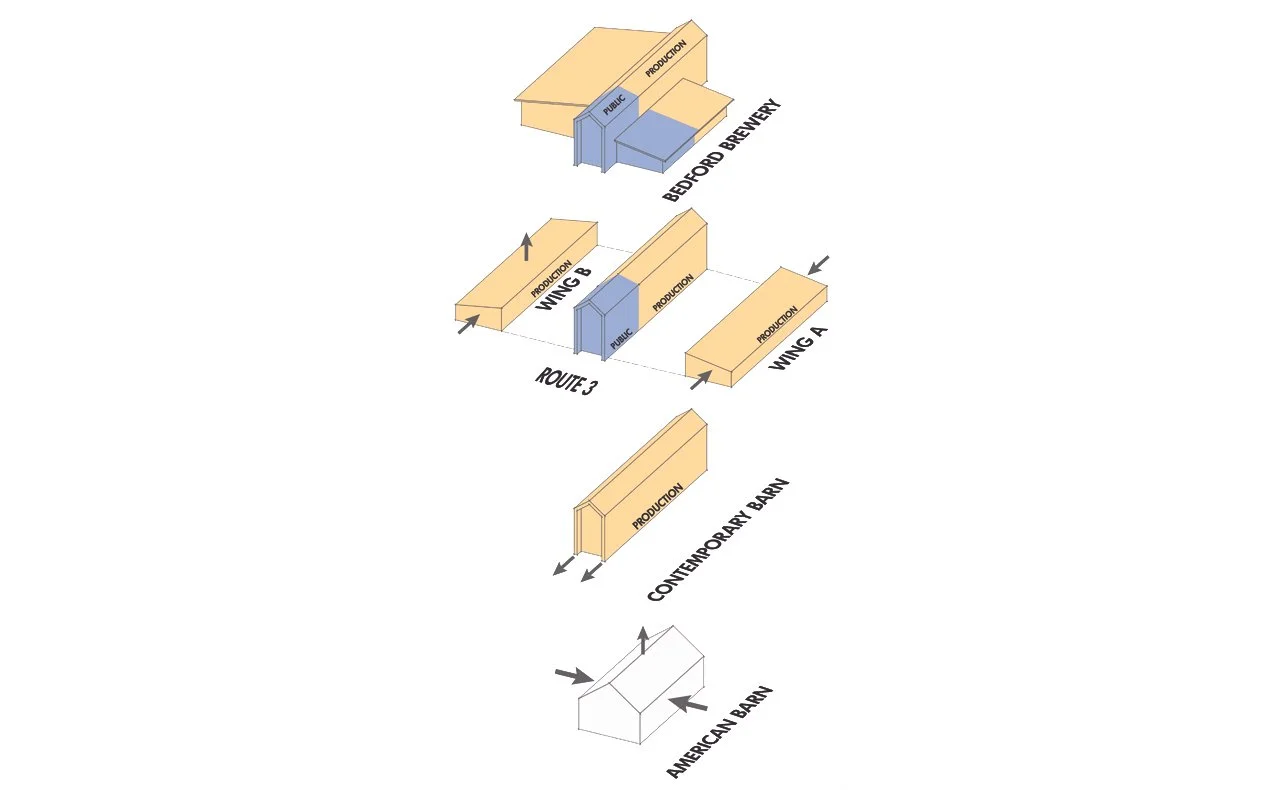 PRODUCTION
PUBLIC
BEDFORD BREWERY

PRODUCTION
WING B
PRODUCTION
PUBLIC
PRODUCTION
WING A
ROUTE 3

PRODUCTION
CONTEMPORARY BARN

AMERICAN BARN