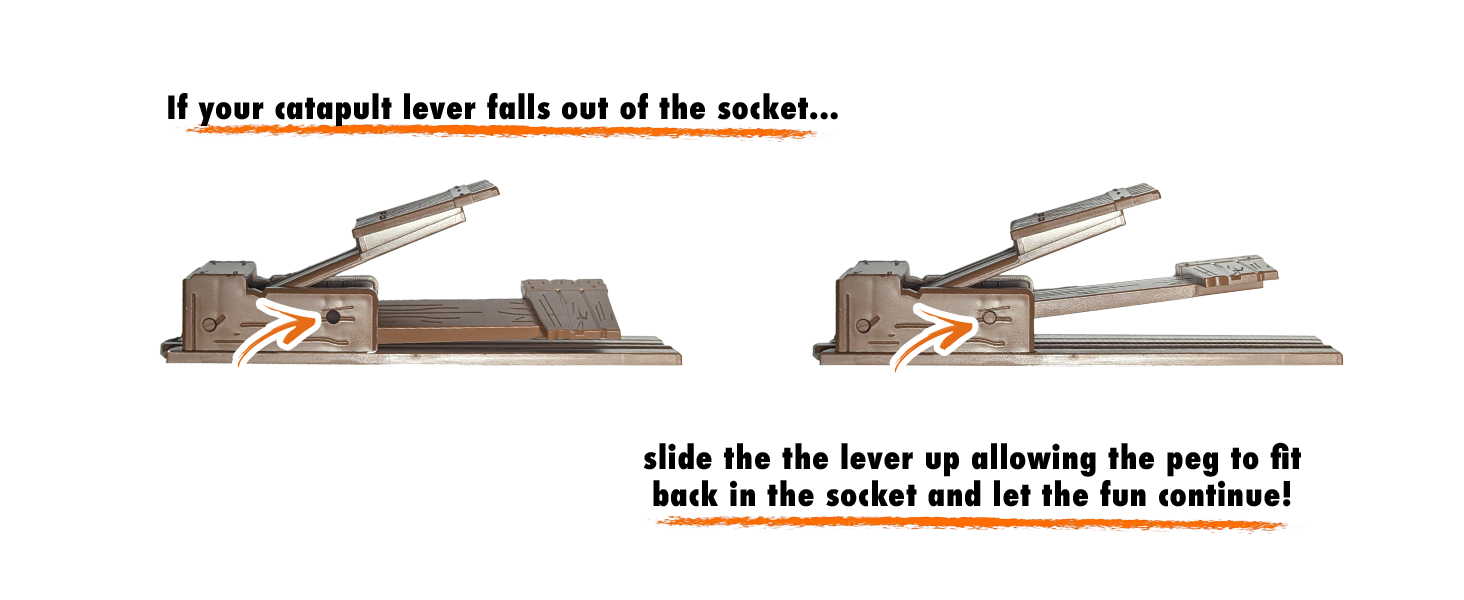 If your catapult lever falls out of the socket...

slide the the lever up allowing the peg to fit back in the socket and let the fun continue!