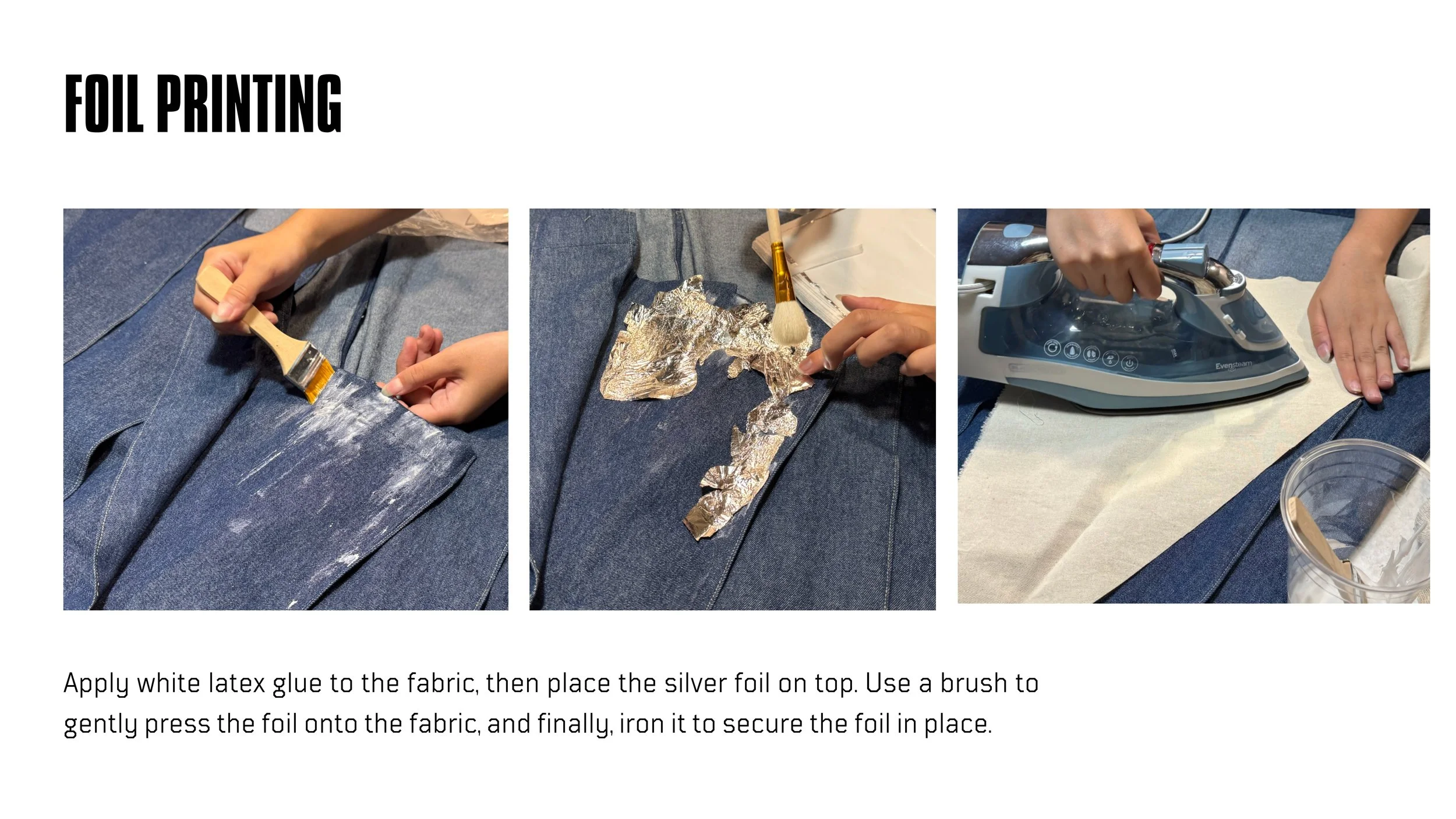 FOIL PRINTING

Evensteam

Apply white latex glue to the fabric, then place the silver foil on top. Use a brush to gently press the foil onto the fabric, and finally, iron it to secure the foil in place.