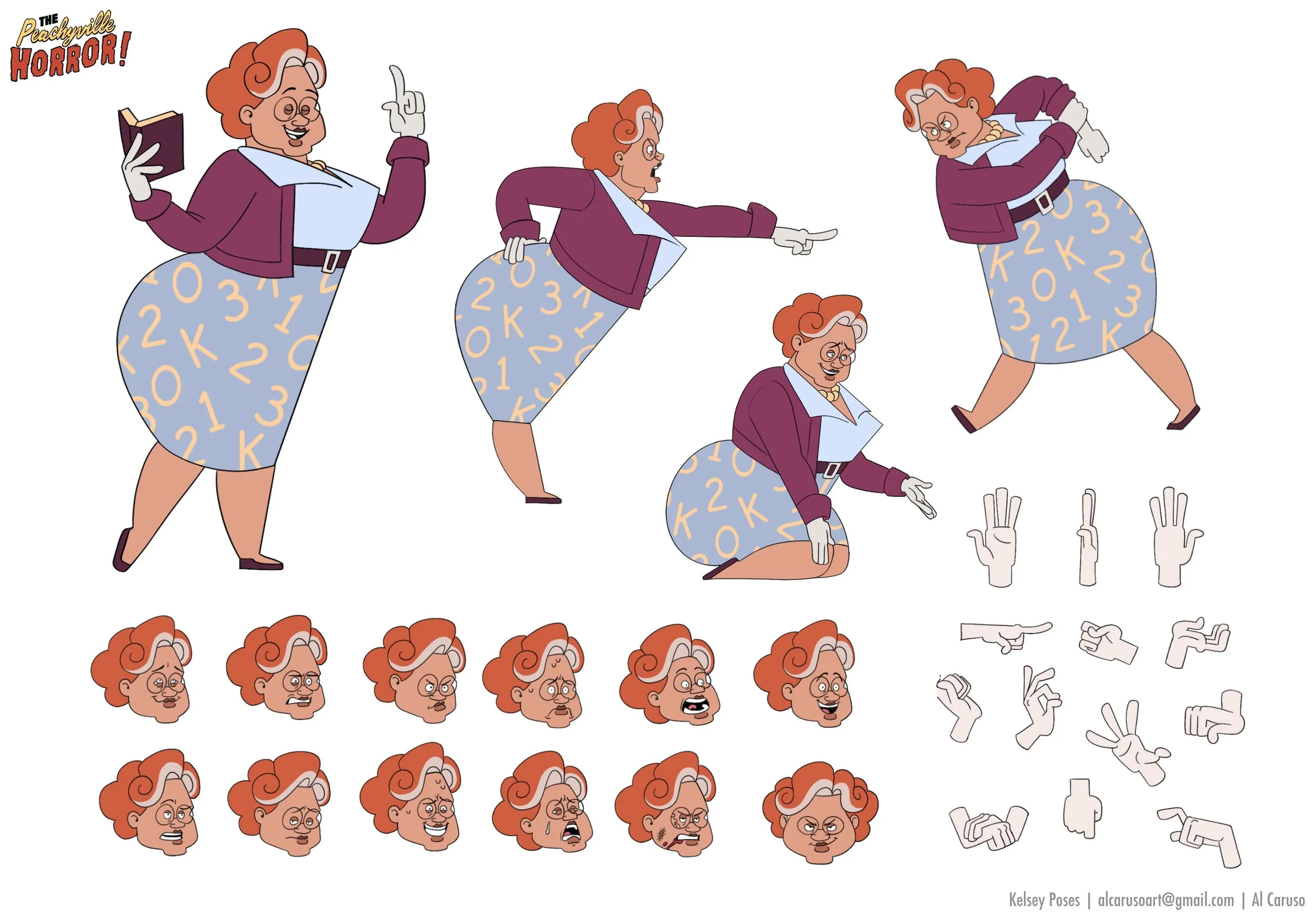 THE Peachyville HORROR!

Kelsey Poses | alcarusoart@gmail.com | Al Caruso