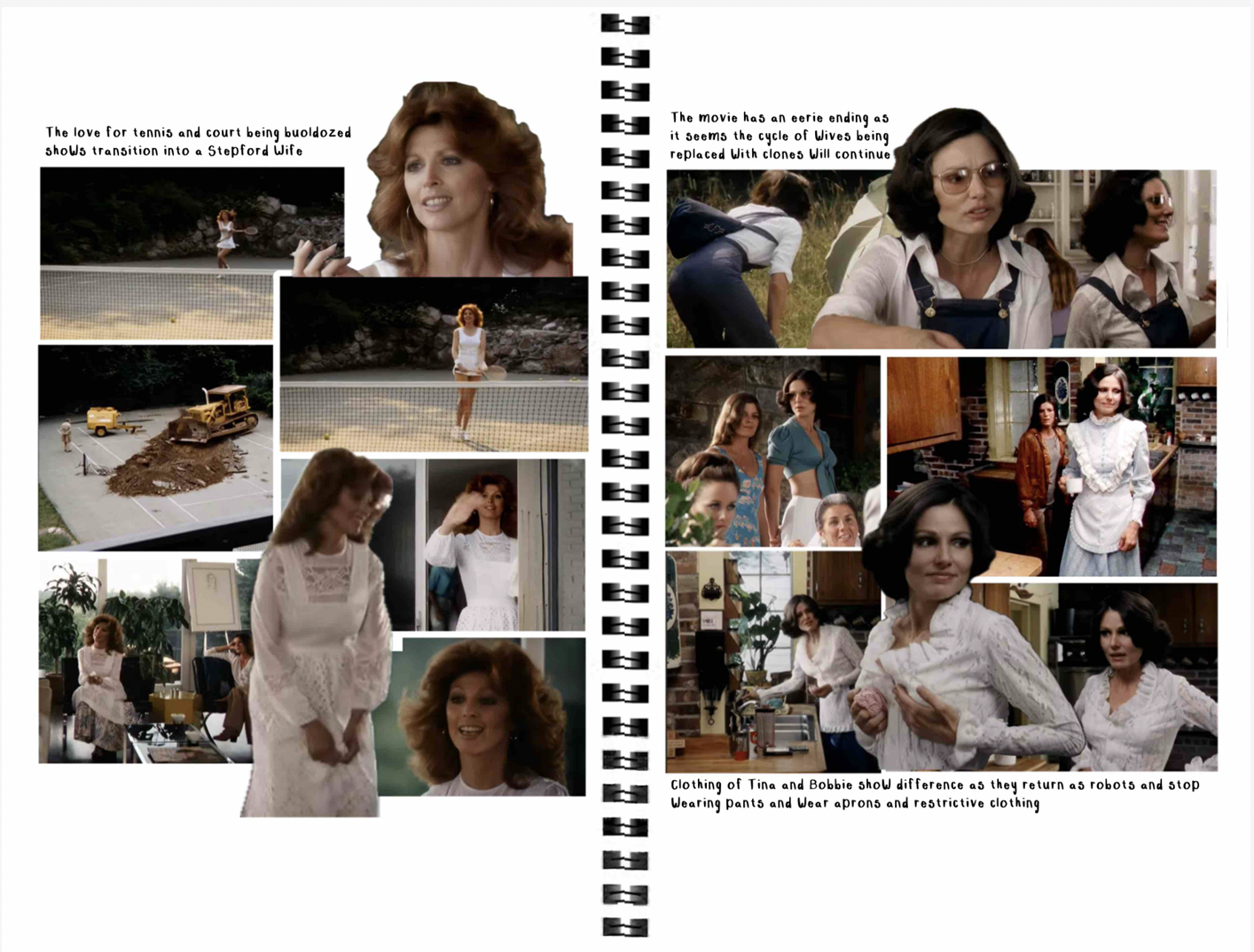 The love for tennis and court being buoldozed shoWs transition into a Stepford Wife

The movie has an eerie ending as it seems the cycle of Wives being replaced With clones Will continue

Clothing of Tina and Bobbie shoW difference as they return as robots and stop Wearing pants and Wear aprons and restrictive clothing