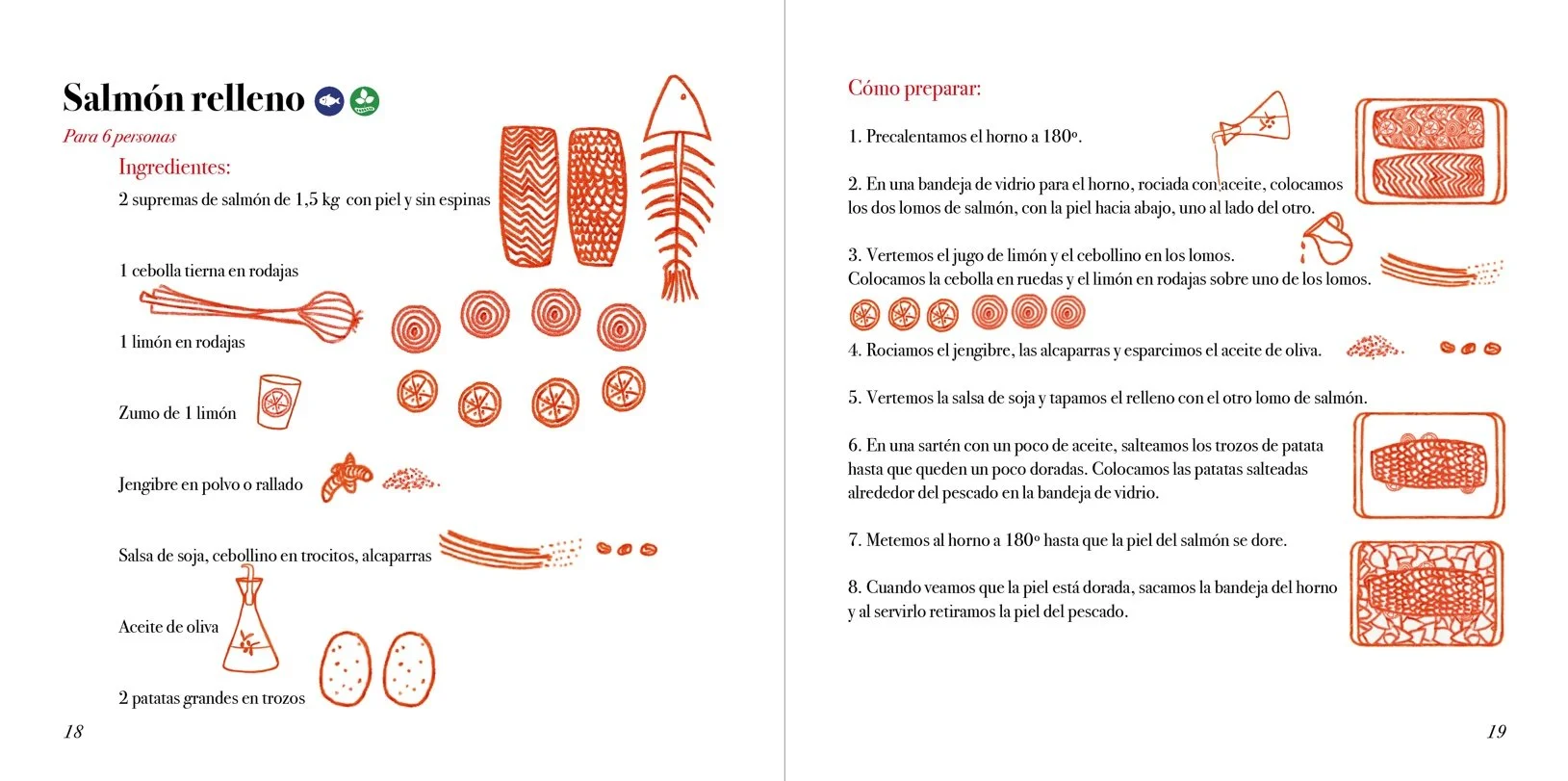 Salmón relleno

Para 6 personas

Ingredientes:

2 supremas de salmón de 1,5 kg con piel y sin espinas

1 cebolla tierna en rodajas

1 limón en rodajas

Zumo de 1 limón

Jengibre en polvo o rallado

Salsa de soja, cebollino en trocitos, alcaparras

Aceite de oliva

2 patatas grandes en trozos

18

Cómo preparar:

1. Precalentamos el horno a 180º.

2. En una bandeja de vidrio para el horno, rociada con aceite, colocamos los dos lomos de salmón, con la piel hacia abajo, uno al lado del otro.

3. Vertemos el jugo de limón y el cebollino en los lomos. Colocamos la cebolla en ruedas y el limón en rodajas sobre uno de los lomos.

4. Rociamos el jengibre, las alcaparras y esparcimos el aceite de oliva.

5. Vertemos la salsa de soja y tapamos el relleno con el otro lomo de salmón.

6. En una sartén con un poco de aceite, salteamos los trozos de patata hasta que queden un poco doradas. Colocamos las patatas salteadas alrededor del pescado en la bandeja de vidrio.

7. Metemos al horno a 180º hasta que la piel del salmón se dore.

8. Cuando veamos que la piel está dorada, sacamos la bandeja del horno y al servirlo retiramos la piel del pescado.

19