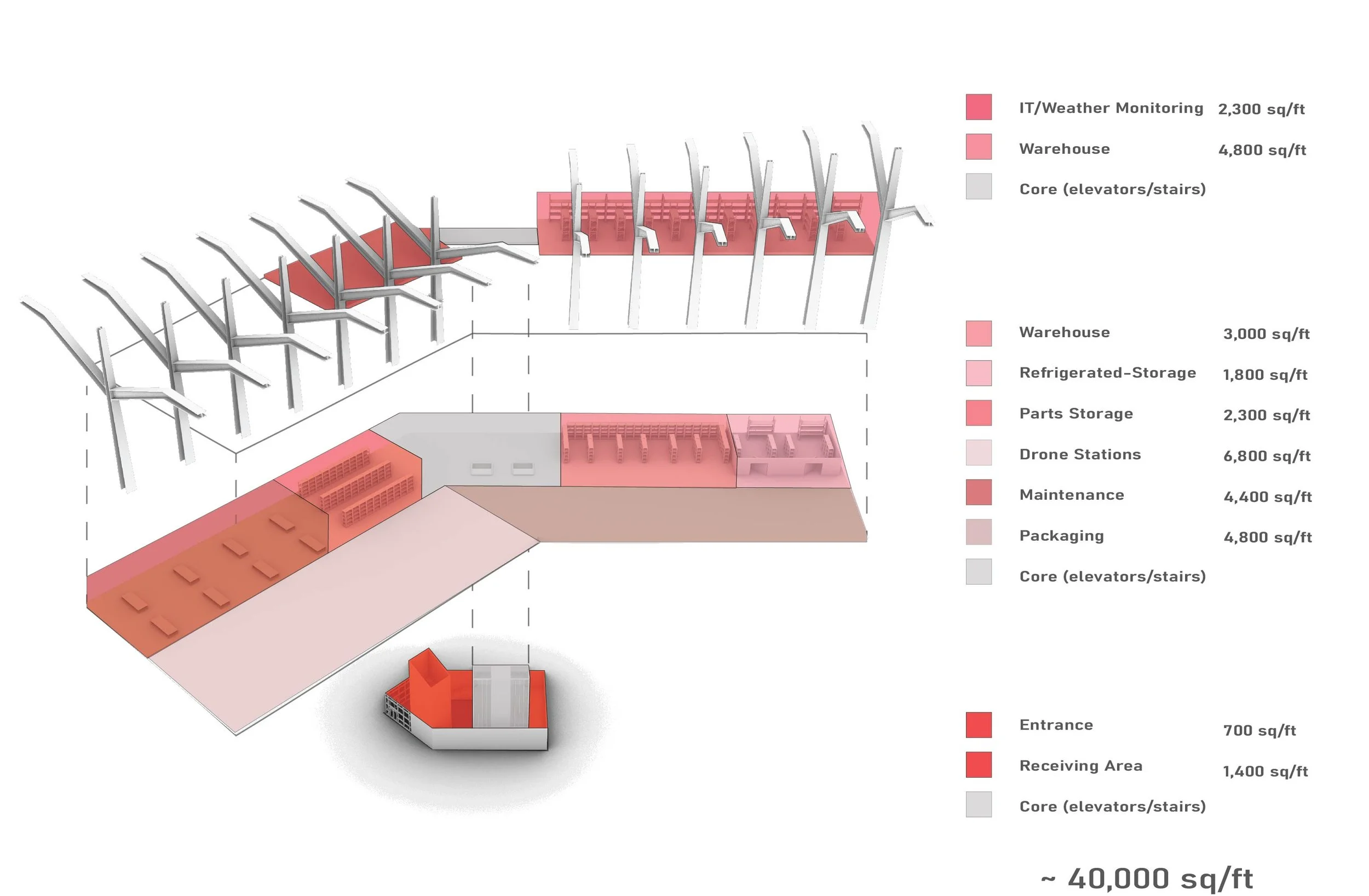 IT/Weather Monitoring 2,300 sq/ft

Warehouse 4,800 sq/ft

Core (elevators/stairs)

Warehouse 3,000 sq/ft

Refrigerated-Storage 1,800 sq/ft

Parts Storage 2,300 sq/ft

Drone Stations 6,800 sq/ft

Maintenance 4,400 sq/ft

Packaging 4,800 sq/ft

Core (elevators/stairs)

Entrance 700 sq/ft

Receiving Area 1,400 sq/ft

Core (elevators/stairs)

~ 40,000 sq/ft