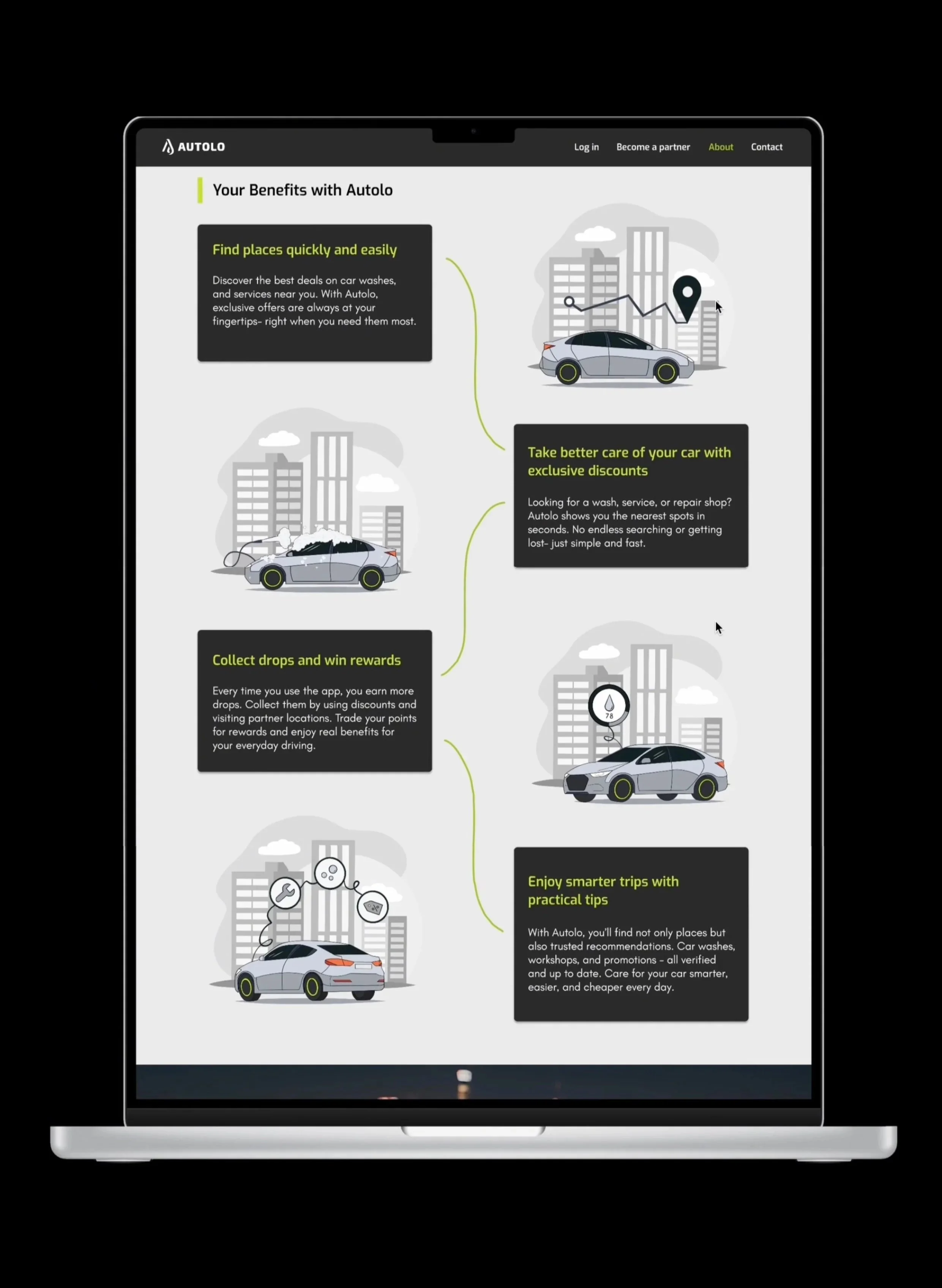 AUTOLO

Log in Become a partner About Contact

Your Benefits with Autolo

Find places quickly and easily

Discover the best deals on car washes, and services near you. With Autolo, exclusive offers are always at your fingertips- right when you need them most.

Take better care of your car with exclusive discounts

Looking for a wash, service, or repair shop? Autolo shows you the nearest spots in seconds. No endless searching or getting lost- just simple and fast.

Collect drops and win rewards

Every time you use the app, you earn more drops. Collect them by using discounts and visiting partner locations. Trade your points for rewards and enjoy real benefits for your everyday driving.

78

Enjoy smarter trips with practical tips

With Autolo, you'll find not only places but also trusted recommendations. Car washes, workshops, and promotions - all verified and up to date. Care for your car smarter, easier, and cheaper every day.