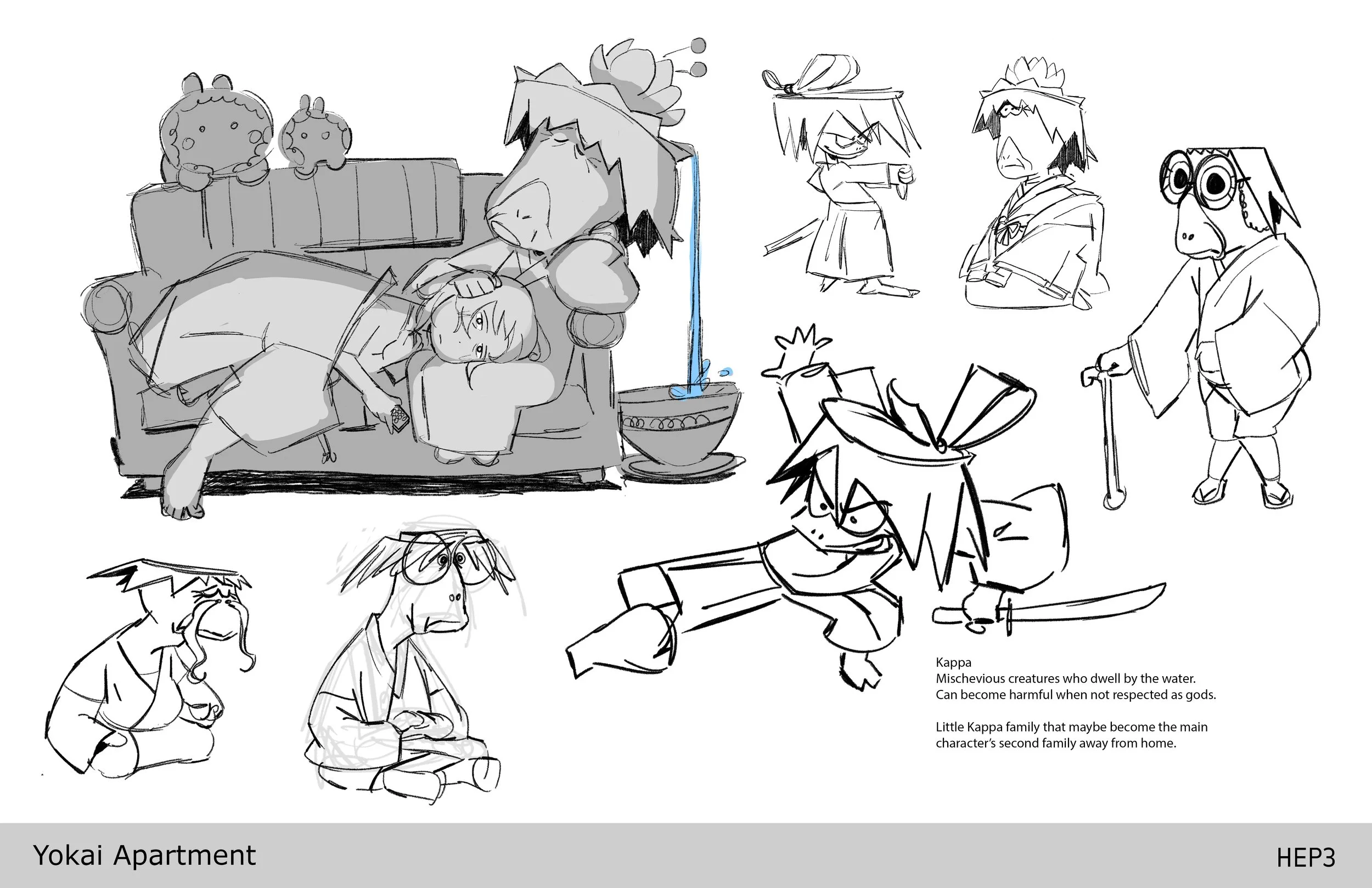 Kappa
Mischevious creatures who dwell by the water.
Can become harmful when not respected as gods.

Little Kappa family that maybe become the main character's second family away from home.

Yokai Apartment

HEP3